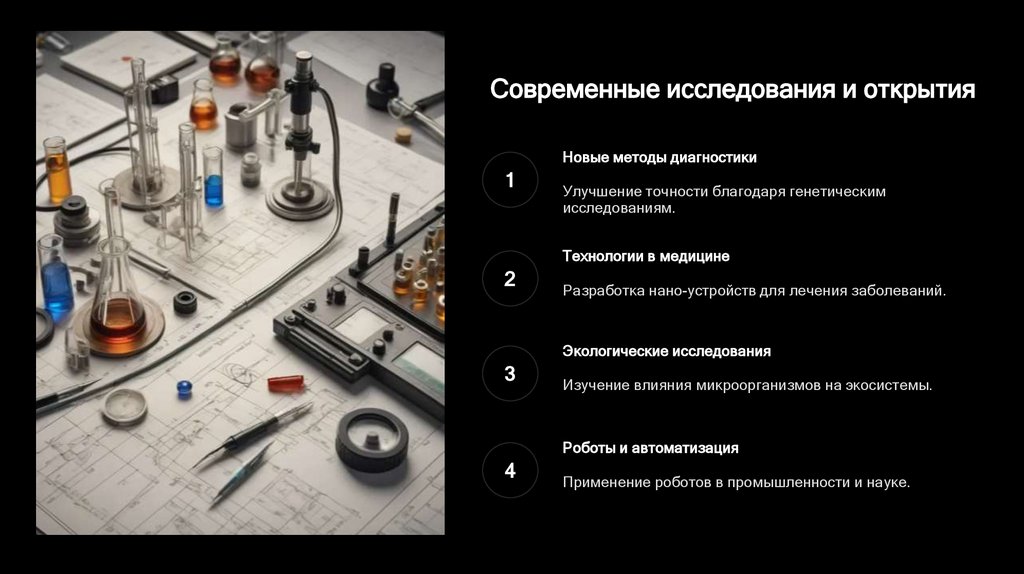 Современные исследования и открытия

1

Новые методы диагностики

Улучшение точности благодаря генетическим исследованиям.

2

Технологии в медицине

Разработка нано-устройств для лечения заболеваний.

3

Экологические исследования

Изучение влияния микроорганизмов на экосистемы.

4

Роботы и автоматизация

Применение роботов в промышленности и науке.