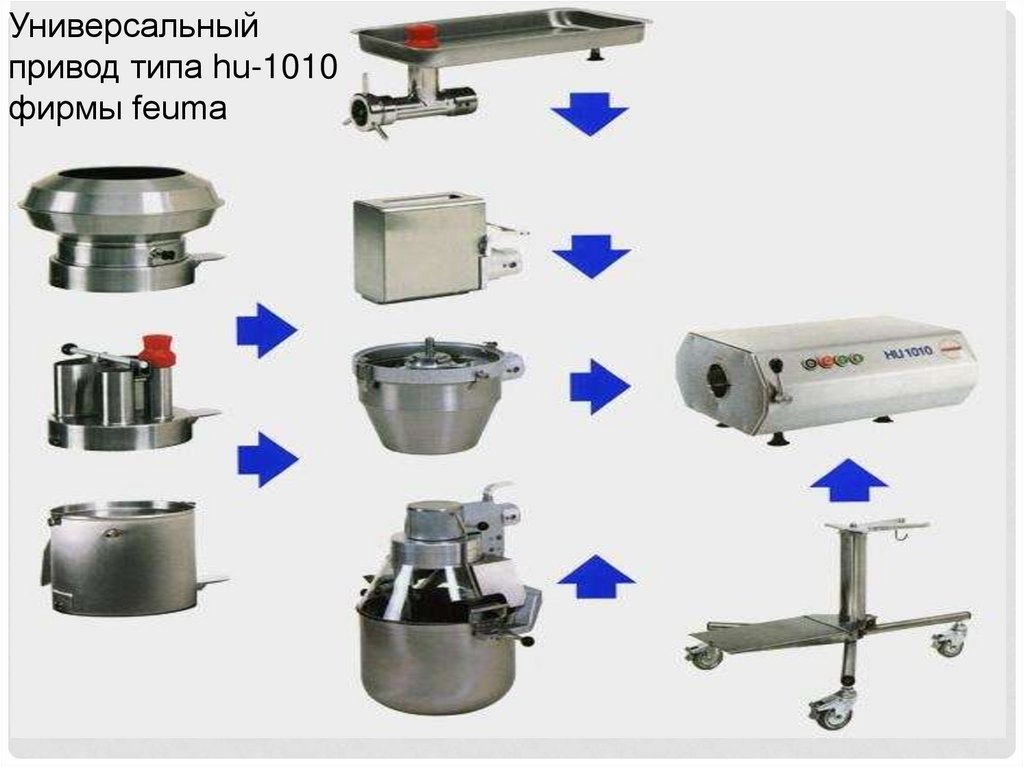 Универсальный привод типа hu-1010 фирмы feuma

HU 1010