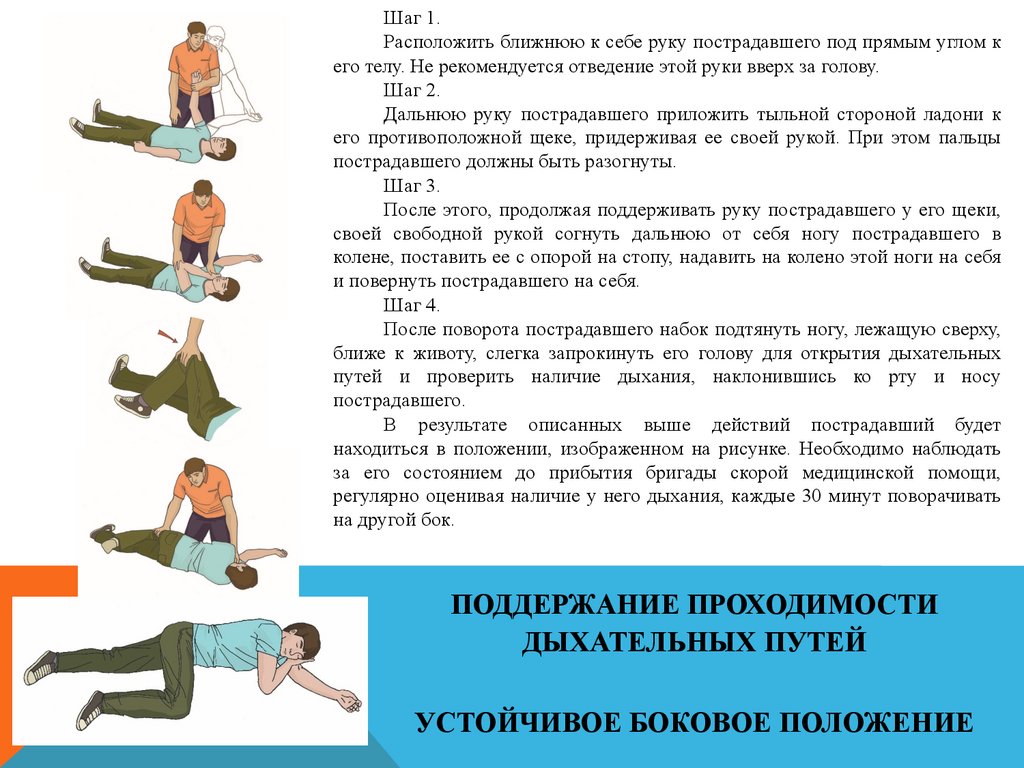 Шаг 1.

Расположить ближнюю к себе руку пострадавшего под прямым углом к его телу. Не рекомендуется отведение этой руки вверх за голову.

Шаг 2.

Дальнюю руку пострадавшего приложить тыльной стороной ладони к его противоположной щеке, придерживая ее своей рукой. При этом пальцы пострадавшего должны быть разогнуты.

Шаг 3.

После этого, продолжая поддерживать руку пострадавшего у его щеки, своей свободной рукой согнуть дальнюю от себя ногу пострадавшего в колене, поставить ее с опорой на стопу, надавить на колено этой ноги на себя и повернуть пострадавшего на себя.

Шаг 4.

После поворота пострадавшего набок подтянуть ногу, лежащую сверху, ближе к животу, слегка запрокинуть его голову для открытия дыхательных путей и проверить наличие дыхания, наклонившись ко рту и носу пострадавшего.

В результате описанных выше действий пострадавший будет находиться в положении, изображенном на рисунке. Необходимо наблюдать за его состоянием до прибытия бригады скорой медицинской помощи, регулярно оценивая наличие у него дыхания, каждые 30 минут поворачивать на другой бок.

ПОДДЕРЖАНИЕ ПРОХОДИМОСТИ ДЫХАТЕЛЬНЫХ ПУТЕЙ

УСТОЙЧИВОЕ БОКОВОЕ ПОЛОЖЕНИЕ