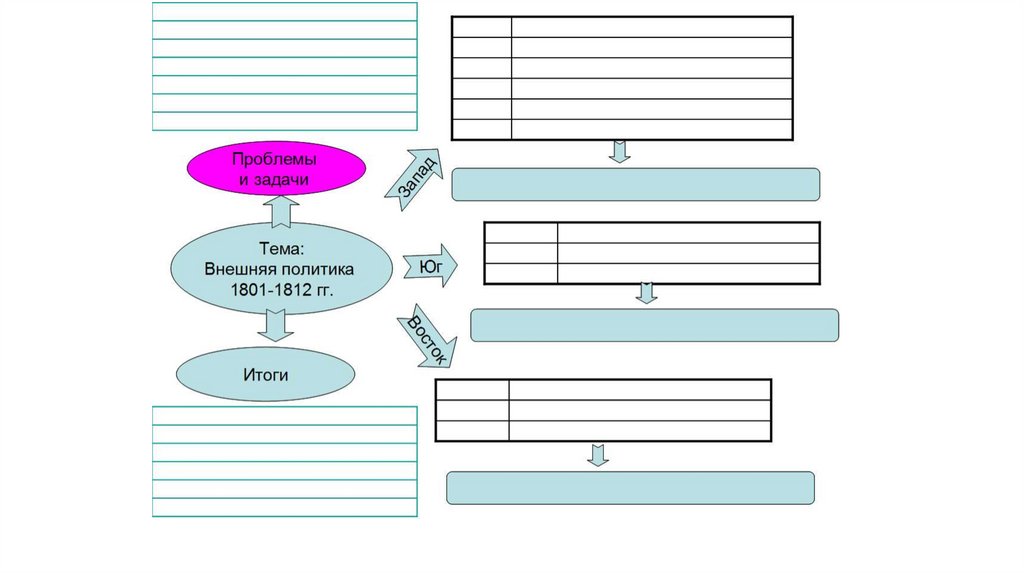 Проблемы и задачи

Тема: Внешняя политика 1801-1812 гг.

Итоги

Запад

Юг

Восток