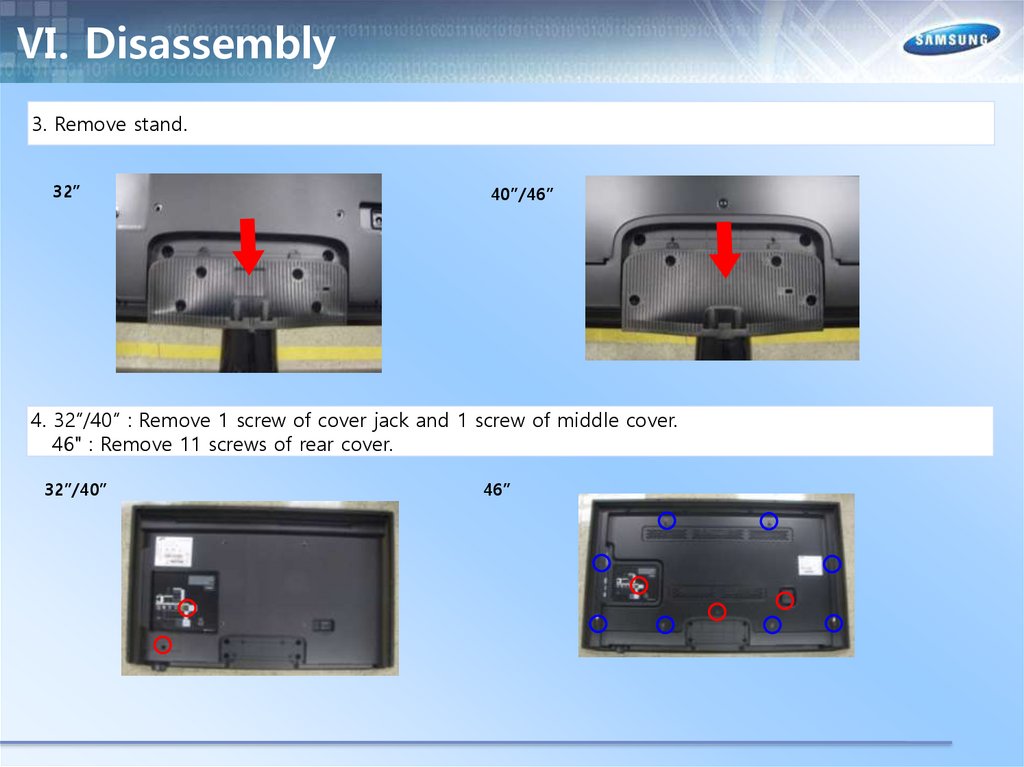 VI. Disassembly

SAMSUNG

3. Remove stand.

32”

40”/46”

4. 32”/40” : Remove 1 screw of cover jack and 1 screw of middle cover.
46" : Remove 11 screws of rear cover.

32”/40”

46”