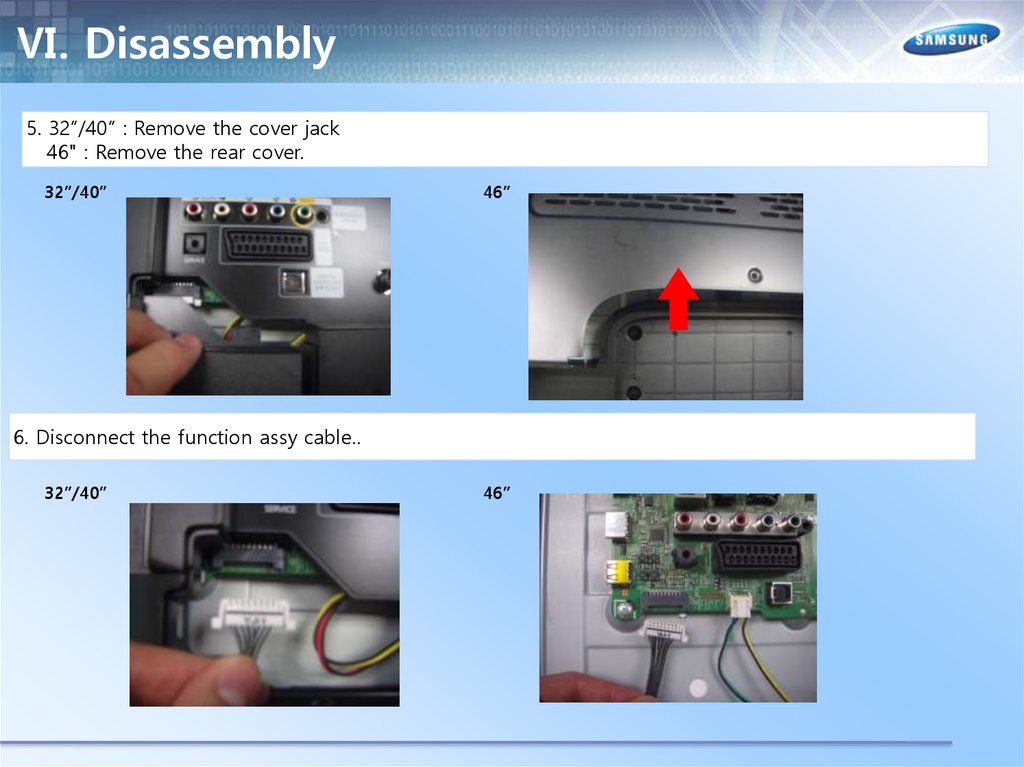 VI. Disassembly

SAMSUNG

5. 32”/40” : Remove the cover jack
46" : Remove the rear cover.

32”/40”

SERVICE

46”

6. Disconnect the function assy cable..

32”/40”

SERVICE

46”