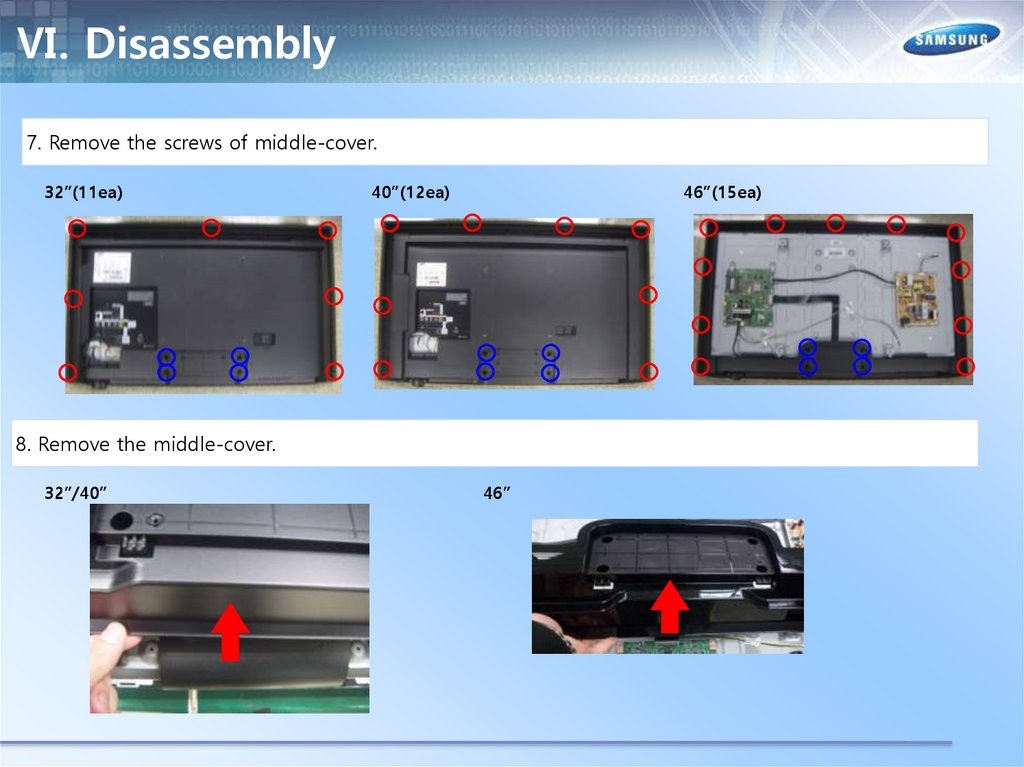 VI. Disassembly

SAMSUNG

7. Remove the screws of middle-cover.

32"(11ea)

40"(12ea)

46"(15ea)

8. Remove the middle-cover.

32"/40"

46"