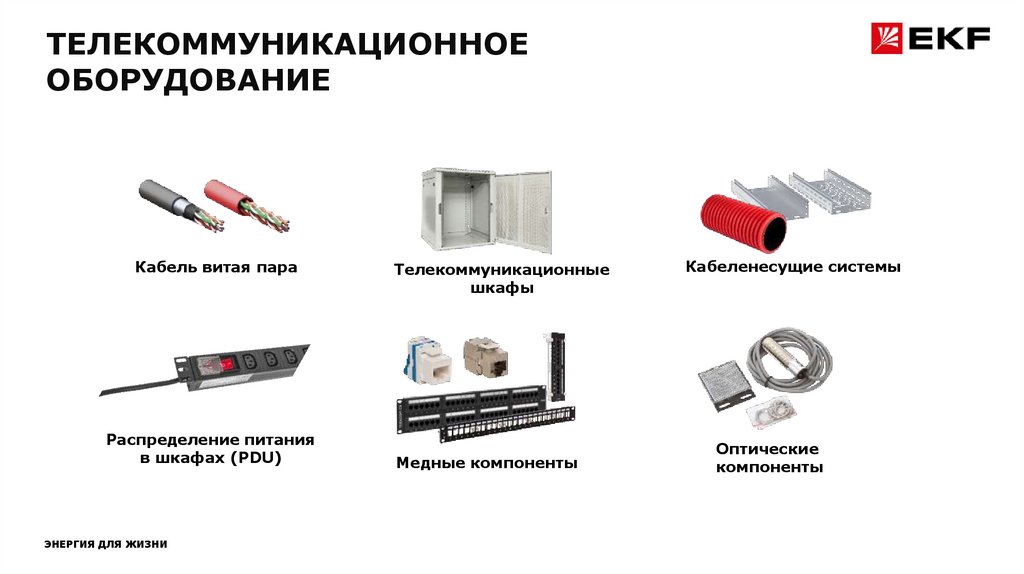 ТЕЛЕКОММУНИКАЦИОННОЕ ОБОРУДОВАНИЕ

EKF

Кабель витая пара

Телекоммуникационные шкафы

Кабеленесущие системы

Распределение питания в шкафах (PDU)

Медные компоненты

Оптические компоненты

ЭНЕРГИЯ ДЛЯ ЖИЗНИ