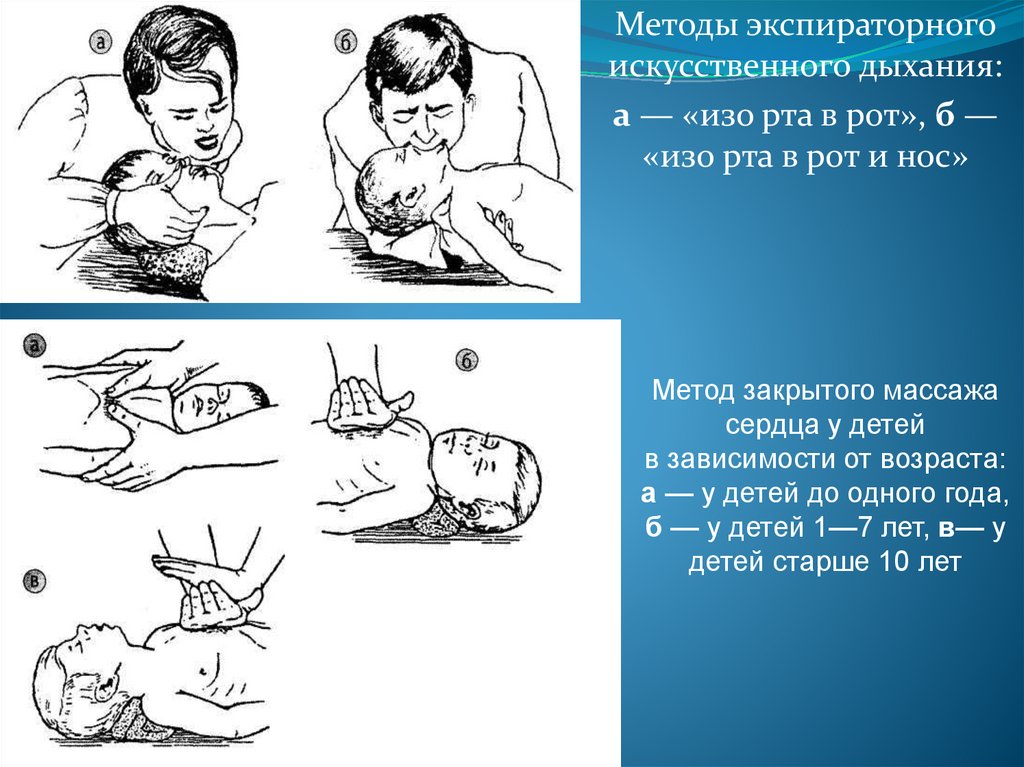 а

б

Методы экспираторного искусственного дыхания:

а — «изо рта в рот», б — «изо рта в рот и нос»

а

б

в

Метод закрытого массажа сердца у детей в зависимости от возраста: а — у детей до одного года, б — у детей 1—7 лет, в— у детей старше 10 лет