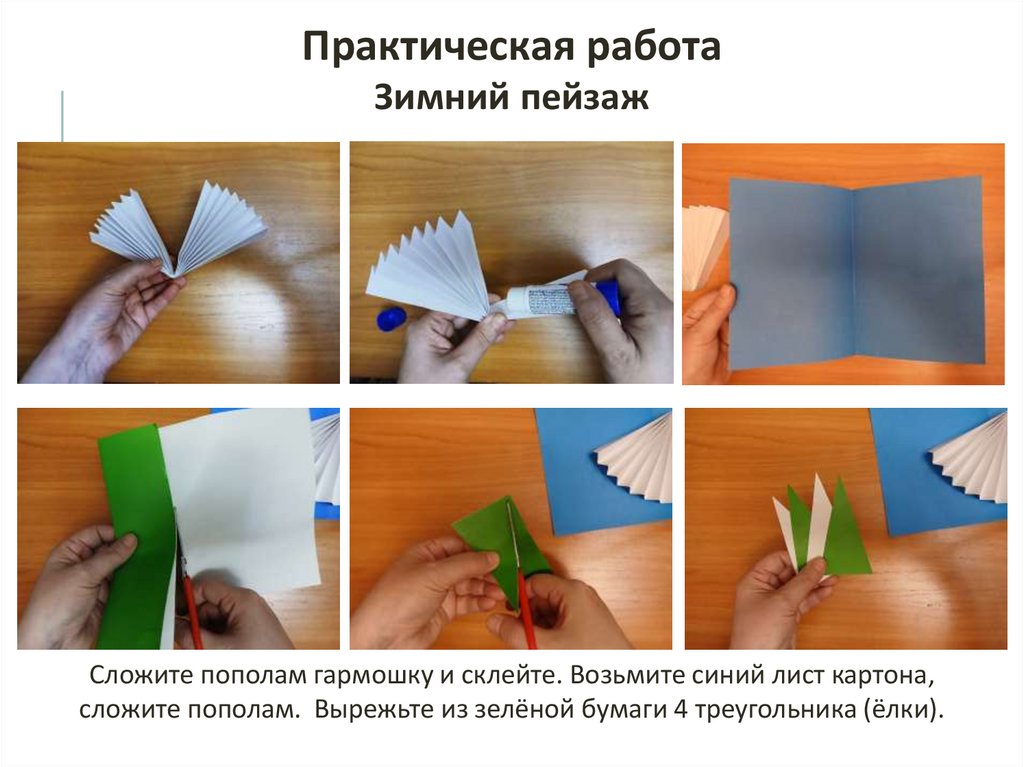 Практическая работа
Зимний пейзаж

Сложите пополам гармошку и склейте. Возьмите синий лист картона, сложите пополам. Вырежьте из зелёной бумаги 4 треугольника (ёлки).