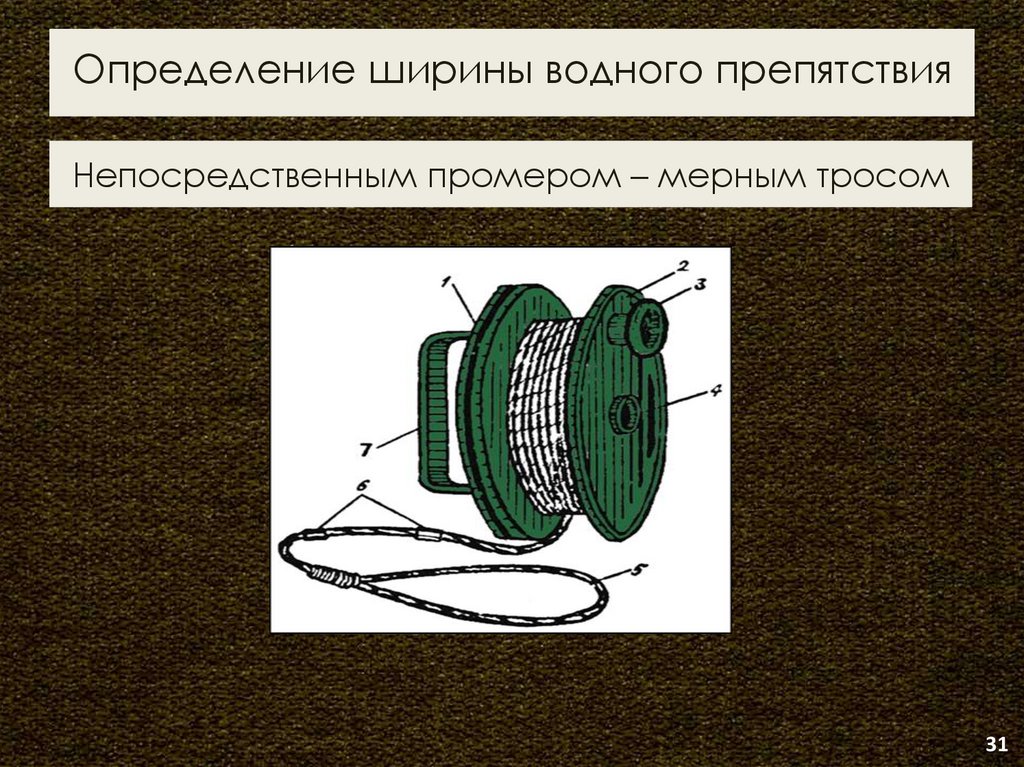 Определение ширины водного препятствия

Непосредственным промером – мерным тросом

1
2
3
4
7
6
5

31