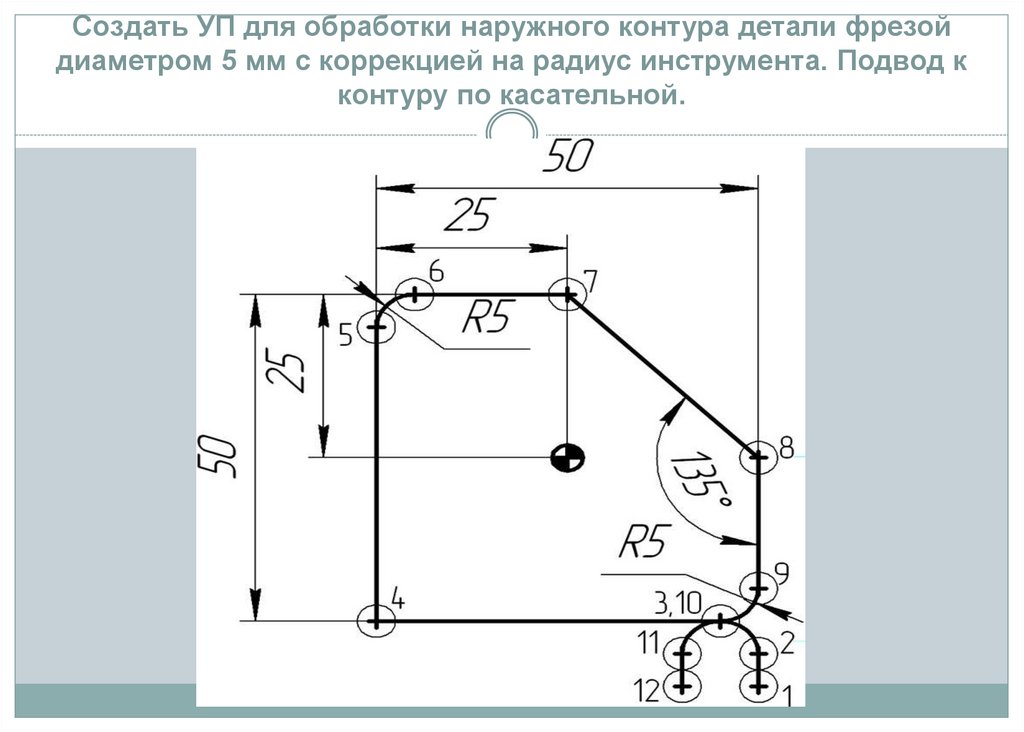 Создать УП для обработки наружного контура детали фрезой диаметром 5 мм с коррекцией на радиус инструмента. Подвод к контуру по касательной.

50
25
6
7
5
R5
25
50
8
135°
R5
9
4
3,10
11
2
12
1