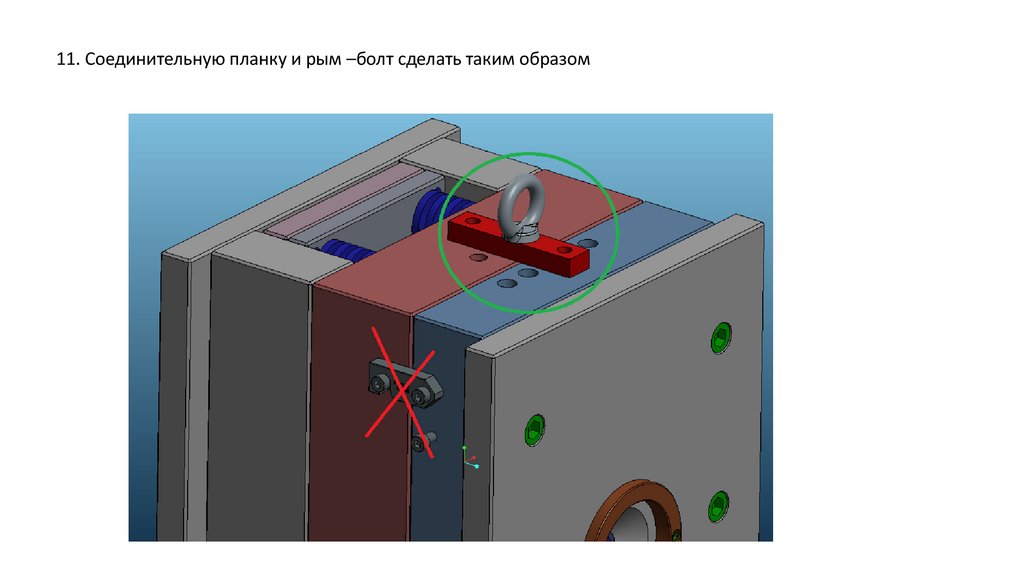 11. Соединительную планку и рым –болт сделать таким образом