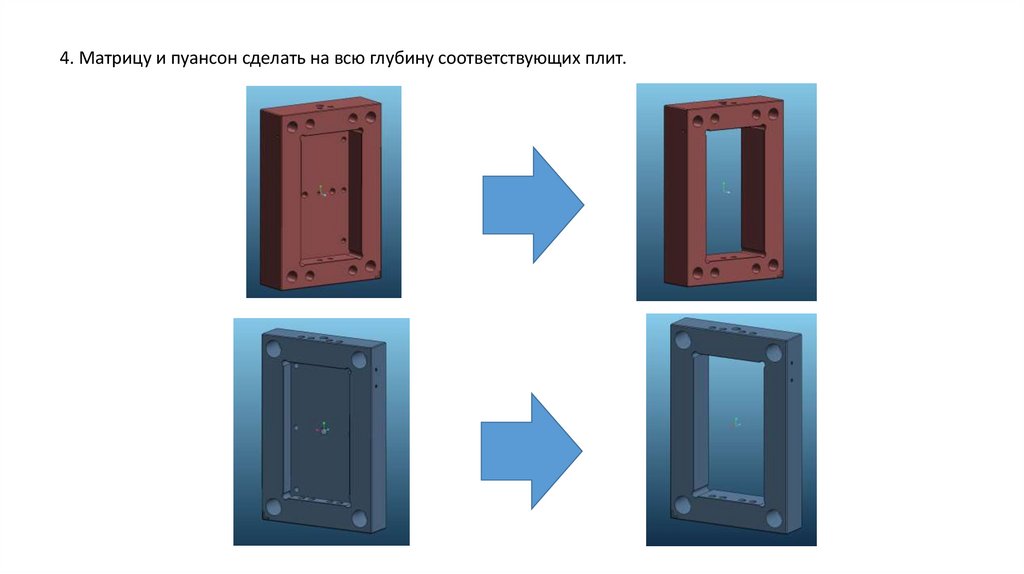 4. Матрицу и пуансон сделать на всю глубину соответствующих плит.