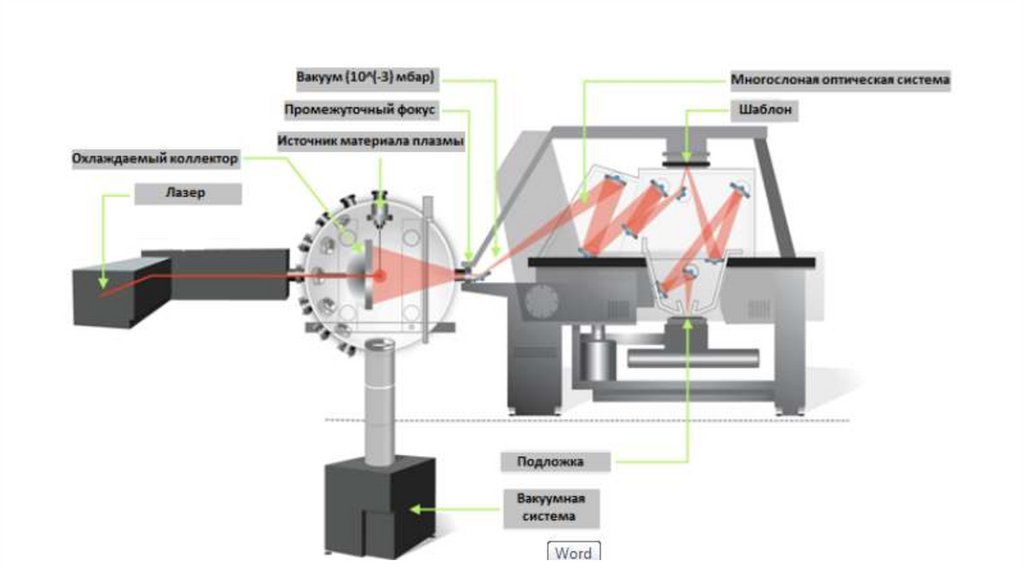 Вакуум (10^(-3) мбар)

Промежуточный фокус

Источник материала плазмы

Охлаждаемый коллектор

Лазер

Многослоная оптическая система

Шаблон

Подложка

Вакуумная система

Word