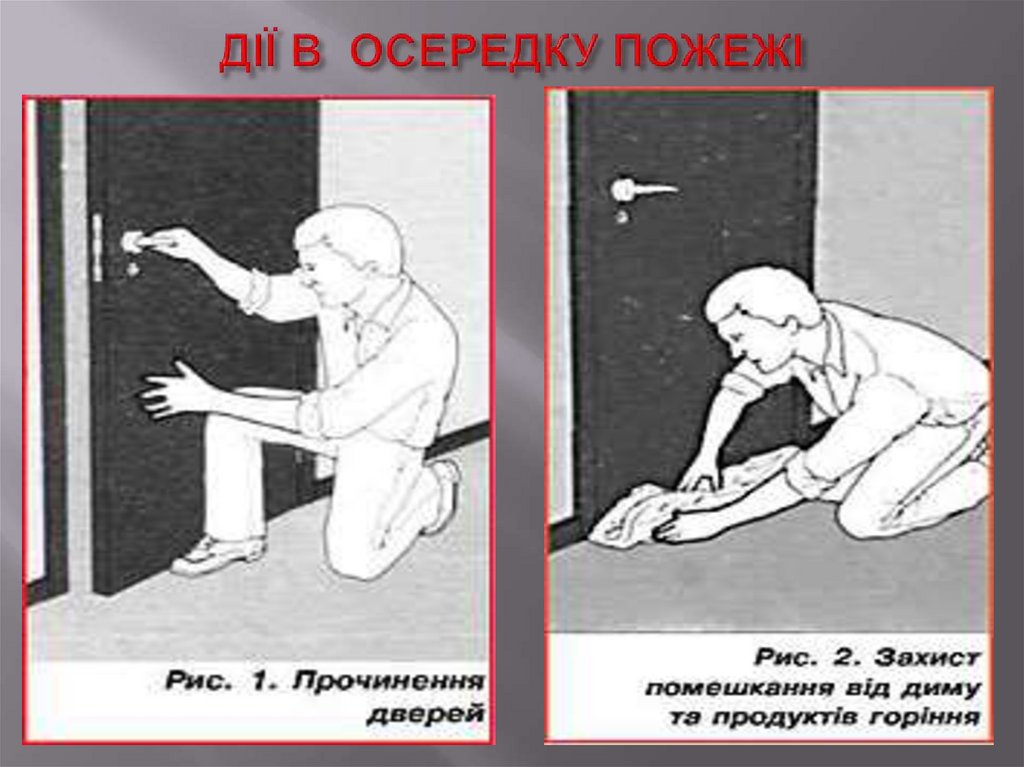 ДІЇ В ОСЕРЕДКУ ПОЖЕЖІ

Рис. 1. Прочинення дверей

Рис. 2. Захист помешкання від диму та продуктів горіння