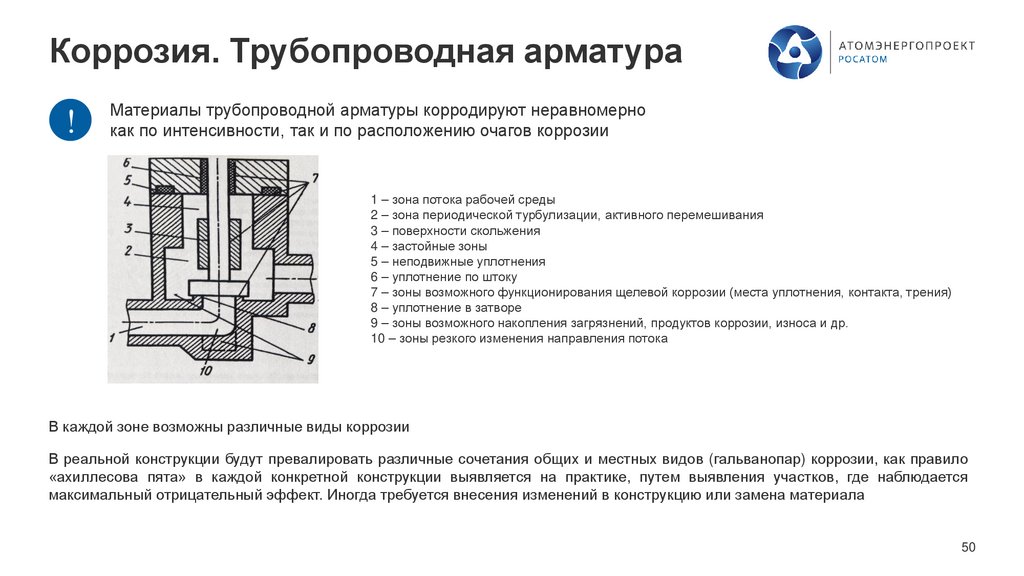 Коррозия. Трубопроводная арматура

АТОМЭНЕРГОПРОЕКТ
РОСАТОМ

!

Материалы трубопроводной арматуры корродируют неравномерно как по интенсивности, так и по расположению очагов коррозии

6
5
4
3
2
1
7
8
9
10

1 – зона потока рабочей среды
2 – зона периодической турбулизации, активного перемешивания
3 – поверхности скольжения
4 – застойные зоны
5 – неподвижные уплотнения
6 – уплотнение по штоку
7 – зоны возможного функционирования щелевой коррозии (места уплотнения, контакта, трения)
8 – уплотнение в затворе
9 – зоны возможного накопления загрязнений, продуктов коррозии, износа и др.
10 – зоны резкого изменения направления потока

В каждой зоне возможны различные виды коррозии

В реальной конструкции будут превалировать различные сочетания общих и местных видов (гальванопар) коррозии, как правило «ахиллесова пята» в каждой конкретной конструкции выявляется на практике, путем выявления участков, где наблюдается максимальный отрицательный эффект. Иногда требуется внесения изменений в конструкцию или замена материала

50