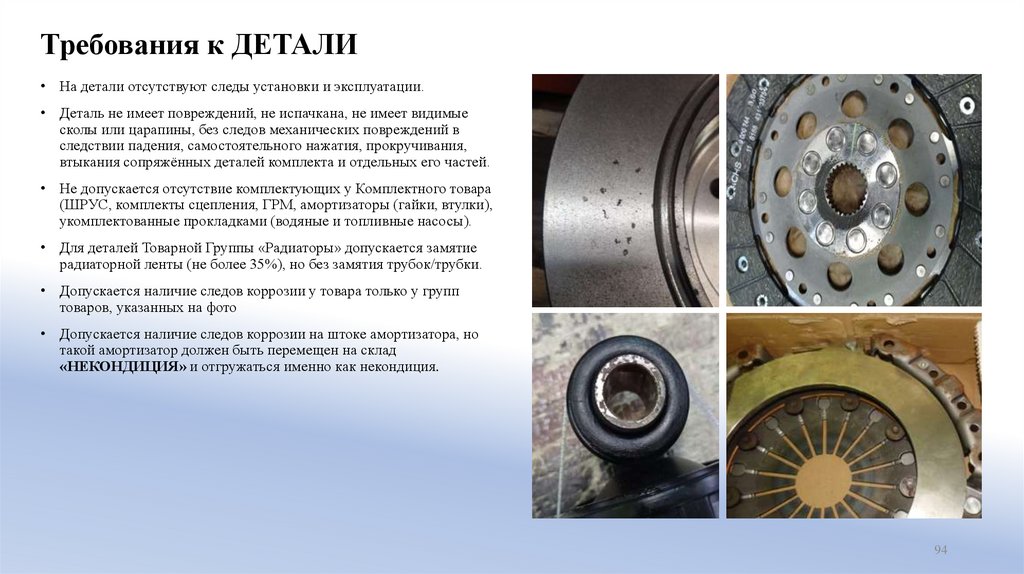 Требования к ДЕТАЛИ

• На детали отсутствуют следы установки и эксплуатации.

• Деталь не имеет повреждений, не испачкана, не имеет видимые сколы или царапины, без следов механических повреждений в следствии падения, самостоятельного нажатия, прокручивания, втыкания сопряжённых деталей комплекта и отдельных его частей.

• Не допускается отсутствие комплектующих у Комплектного товара (ШРУС, комплекты сцепления, ГРМ, амортизаторы (гайки, втулки), укомплектованные прокладками (водяные и топливные насосы).

• Для деталей Товарной Группы «Радиаторы» допускается замятие радиаторной ленты (не более 35%), но без замятия трубок/трубки.

• Допускается наличие следов коррозии у товара только у групп товаров, указанных на фото

• Допускается наличие следов коррозии на штоке амортизатора, но такой амортизатор должен быть перемещен на склад «НЕКОНДИЦИЯ» и отгружаться именно как некондиция.

94