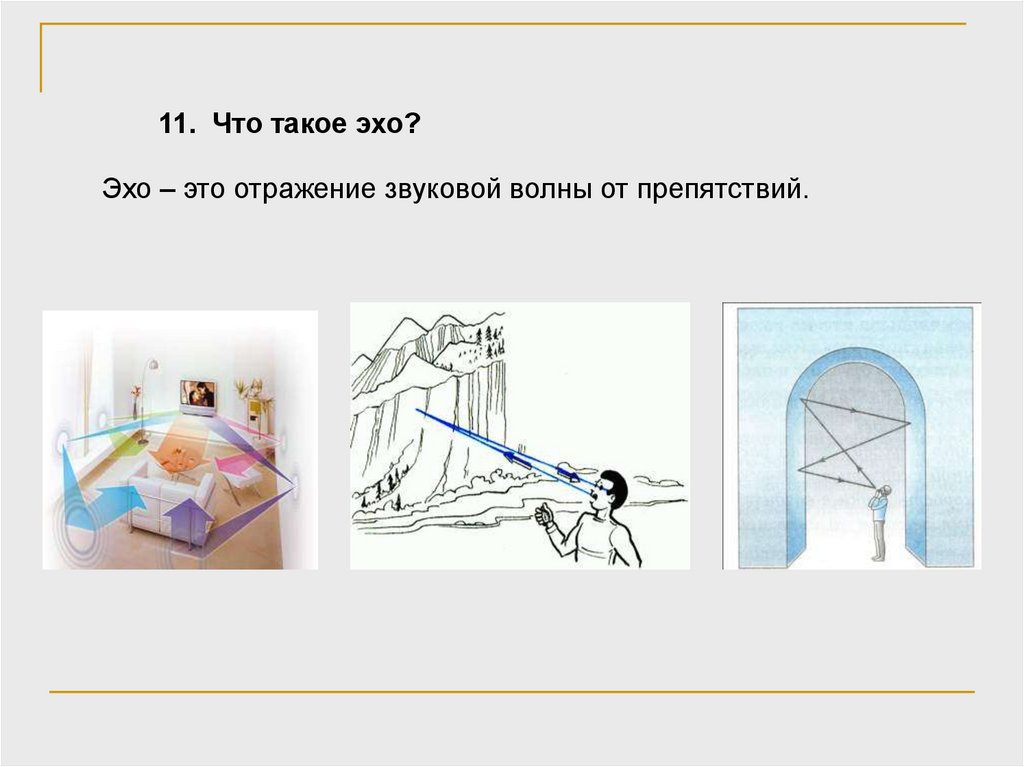 11. Что такое эхо?

Эхо – это отражение звуковой волны от препятствий.