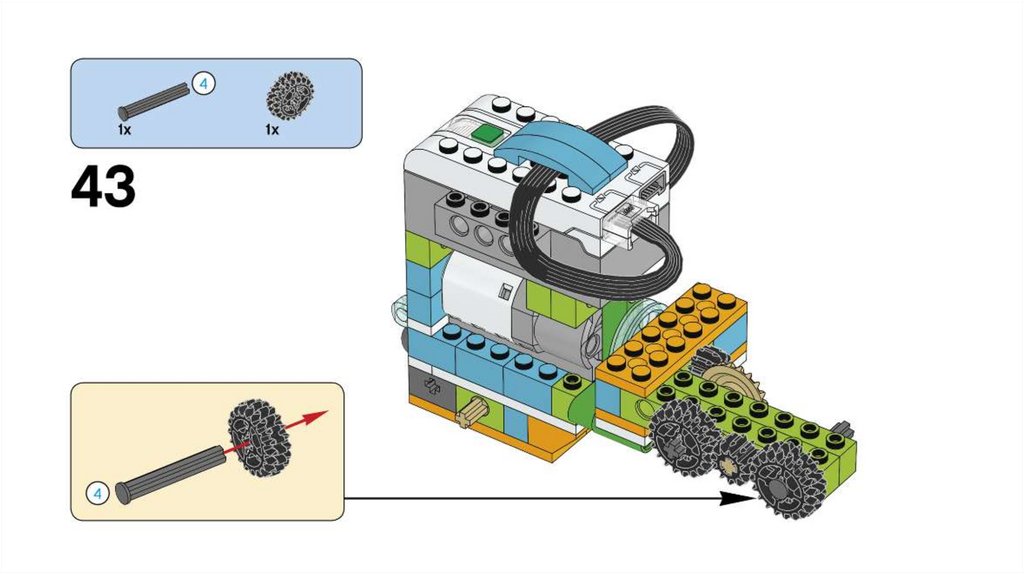 4
1x
1x

43

4