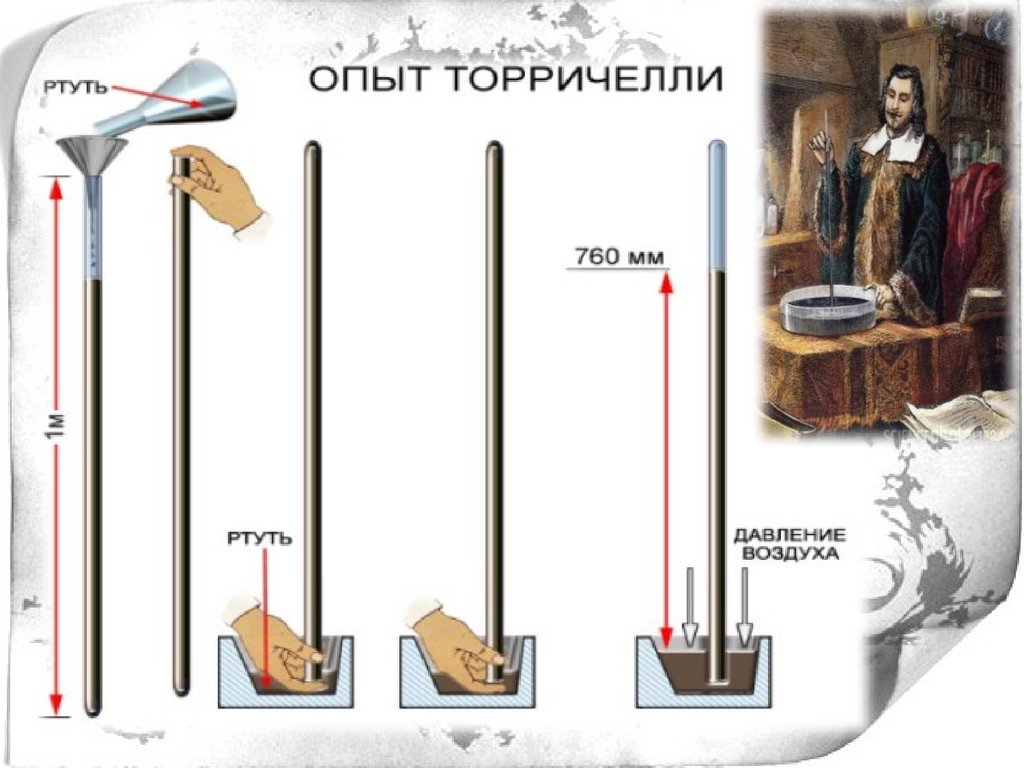 ОПЫТ ТОРРИЧЕЛЛИ

РТУТЬ

1м

РТУТЬ

760 мм

ДАВЛЕНИЕ ВОЗДУХА