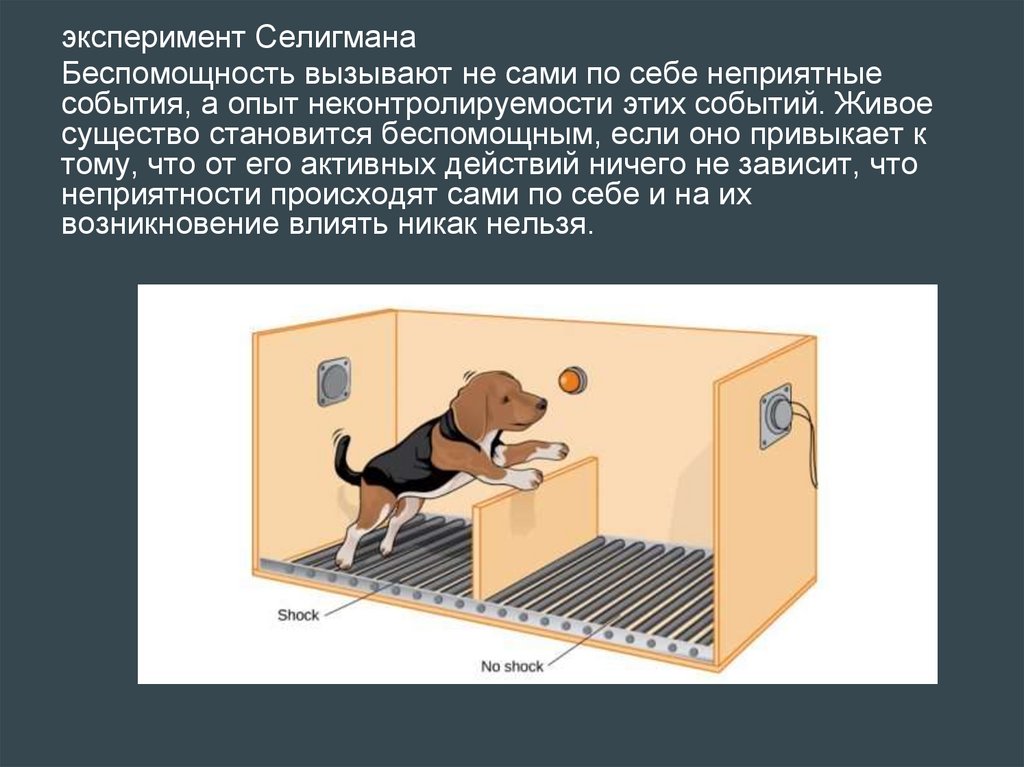 эксперимент Селигмана

Беспомощность вызывают не сами по себе неприятные события, а опыт неконтролируемости этих событий. Живое существо становится беспомощным, если оно привыкает к тому, что от его активных действий ничего не зависит, что неприятности происходят сами по себе и на их возникновение влиять никак нельзя.

Shock

No shock