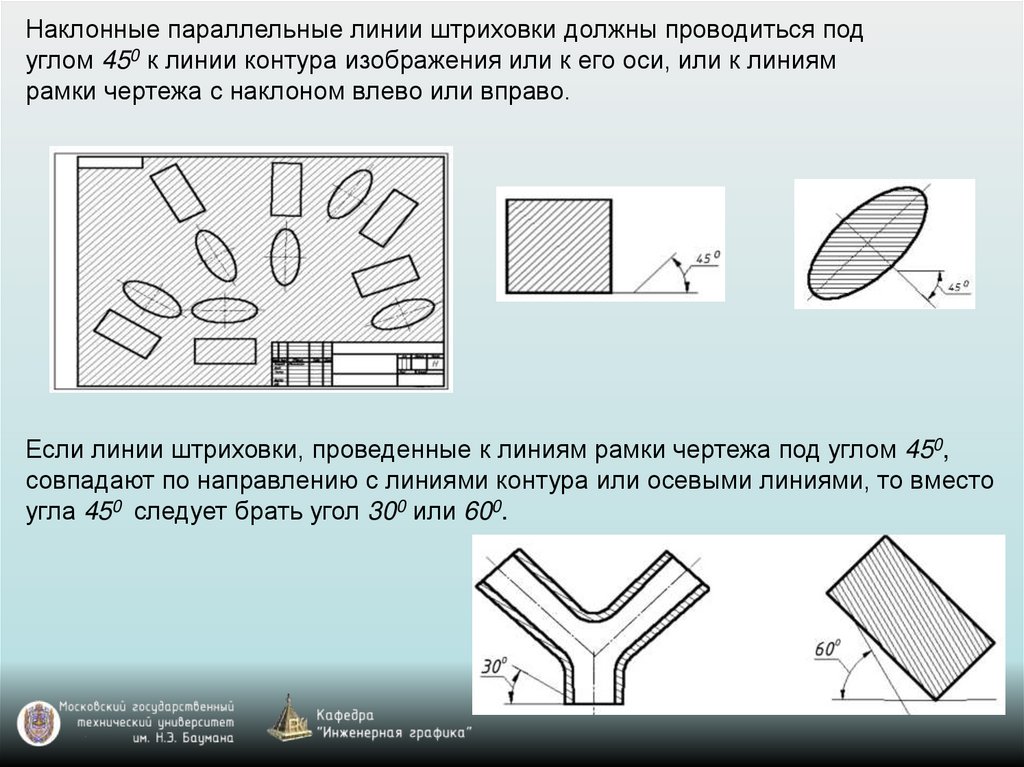 Наклонные параллельные линии штриховки должны проводиться под углом $45^0$ к линии контура изображения или к его оси, или к линиям рамки чертежа с наклоном влево или вправо.

$45^0$

$45^0$

Если линии штриховки, проведенные к линиям рамки чертежа под углом $45^0$, совпадают по направлению с линиями контура или осевыми линиями, то вместо угла $45^0$ следует брать угол $30^0$ или $60^0$.

$30^0$

$60^0$

Московский государственный технический университет им. Н.Э. Баумана

Кафедра "Инженерная графика"