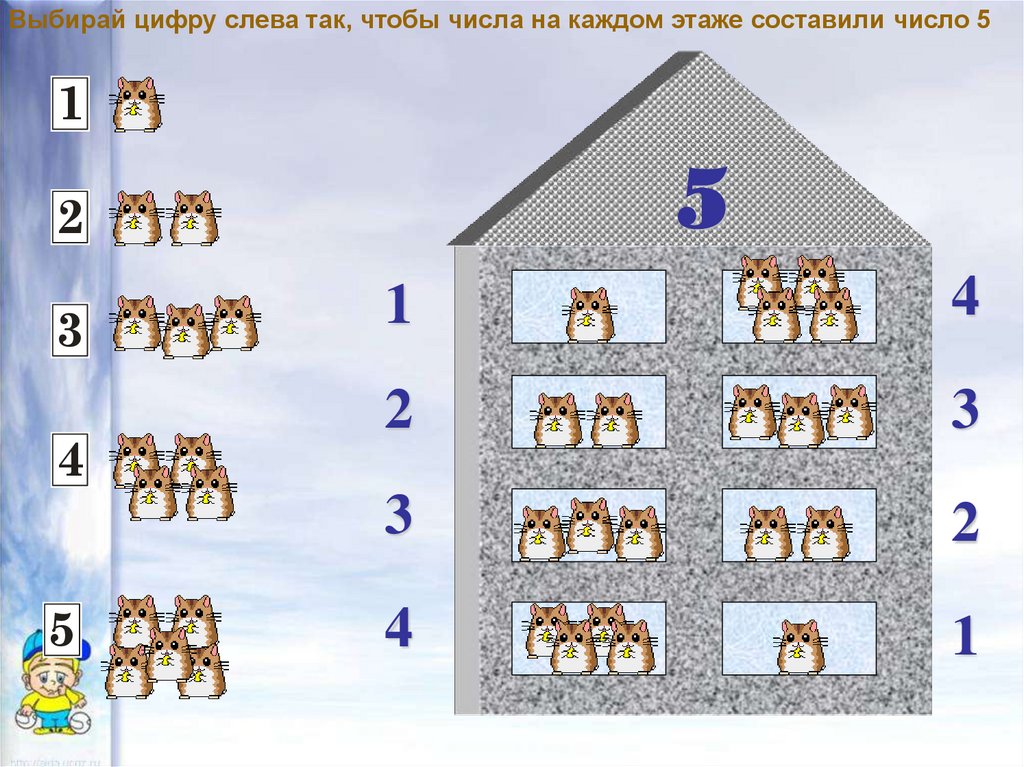 Выбирай цифру слева так, чтобы числа на каждом этаже составили число 5

1
2
3
4
5

5

1
2
3
4

4
3
2
1