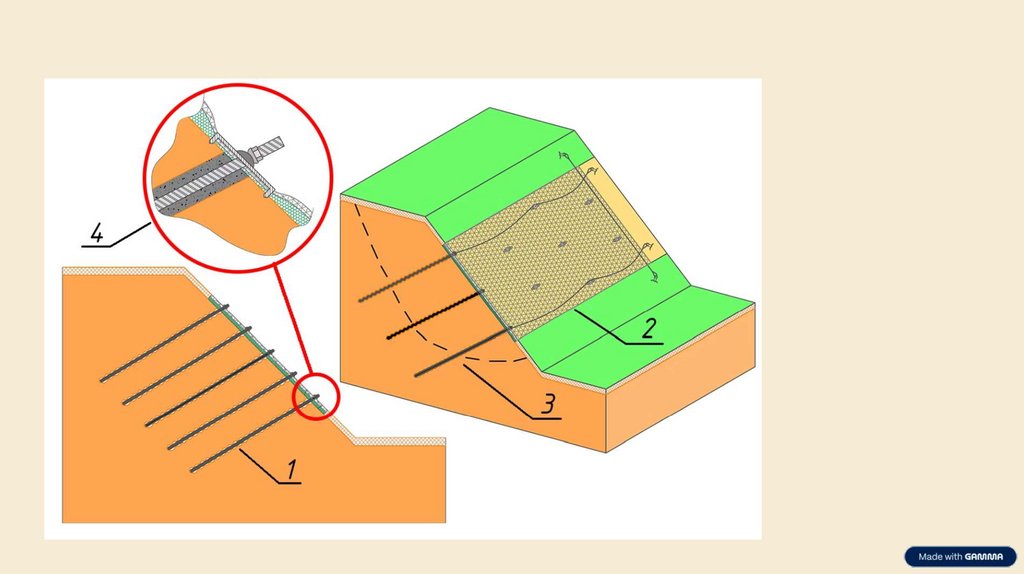 4

2

3

1

Made with GAMMA