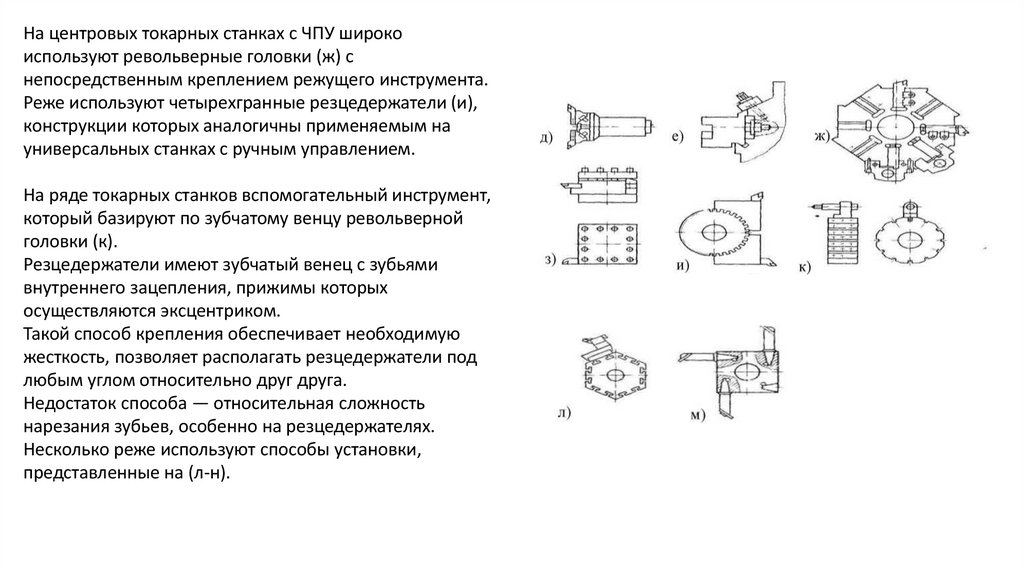 На центровых токарных станках с ЧПУ широко используют револьверные головки (ж) с непосредственным креплением режущего инструмента. Реже используют четырехгранные резцедержатели (и), конструкции которых аналогичны применяемым на универсальных станках с ручным управлением.

На ряде токарных станков вспомогательный инструмент, который базируют по зубчатому венцу револьверной головки (к).
Резцедержатели имеют зубчатый венец с зубьями внутреннего зацепления, прижимы которых осуществляются эксцентриком.
Такой способ крепления обеспечивает необходимую жесткость, позволяет располагать резцедержатели под любым углом относительно друг друга.
Недостаток способа — относительная сложность нарезания зубьев, особенно на резцедержателях.
Несколько реже используют способы установки, представленные на (л-н).

д)
е)
ж)
з)
и)
к)
л)
м)