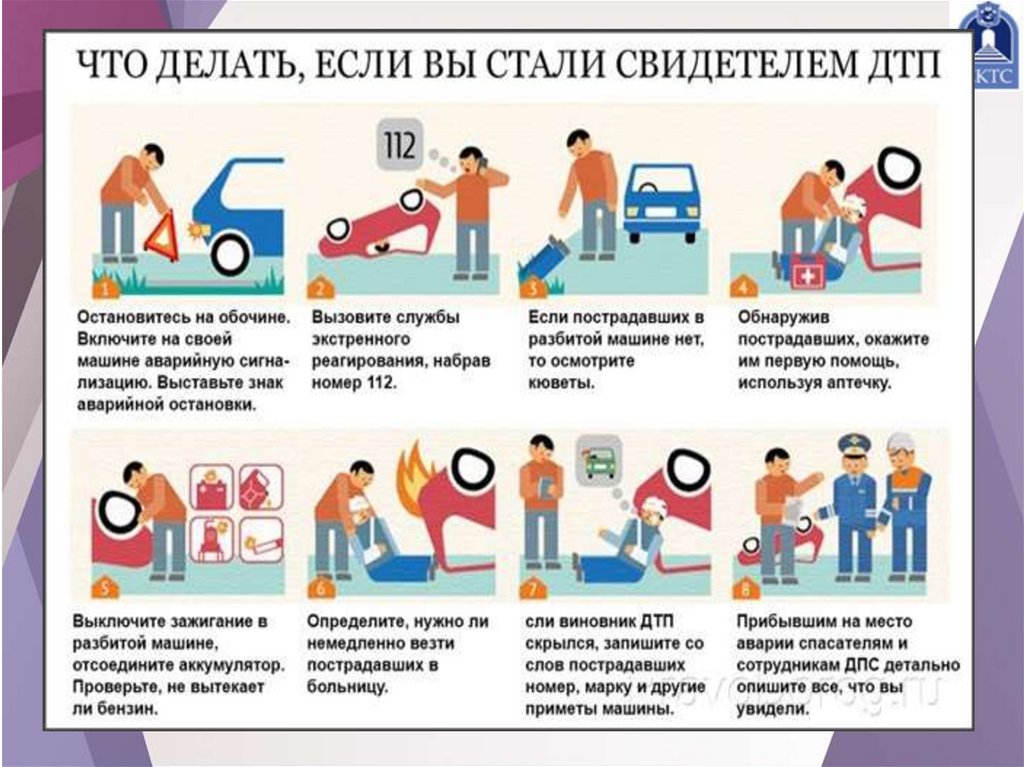 КТС

ЧТО ДЕЛАТЬ, ЕСЛИ ВЫ СТАЛИ СВИДЕТЕЛЕМ ДТП

112

1
Остановитесь на обочине. Включите на своей машине аварийную сигнализацию. Выставьте знак аварийной остановки.

2
Вызовите службы экстренного реагирования, набрав номер 112.

3
Если пострадавших в разбитой машине нет, то осмотрите кюветы.

4
Обнаружив пострадавших, окажите им первую помощь, используя аптечку.

5
Выключите зажигание в разбитой машине, отсоедините аккумулятор. Проверьте, не вытекает ли бензин.

6
Определите, нужно ли немедленно везти пострадавших в больницу.

7
сли виновник ДТП скрылся, запишите со слов пострадавших номер, марку и другие приметы машины.

8
Прибывшим на место аварии спасателям и сотрудникам ДПС детально опишите все, что вы увидели.