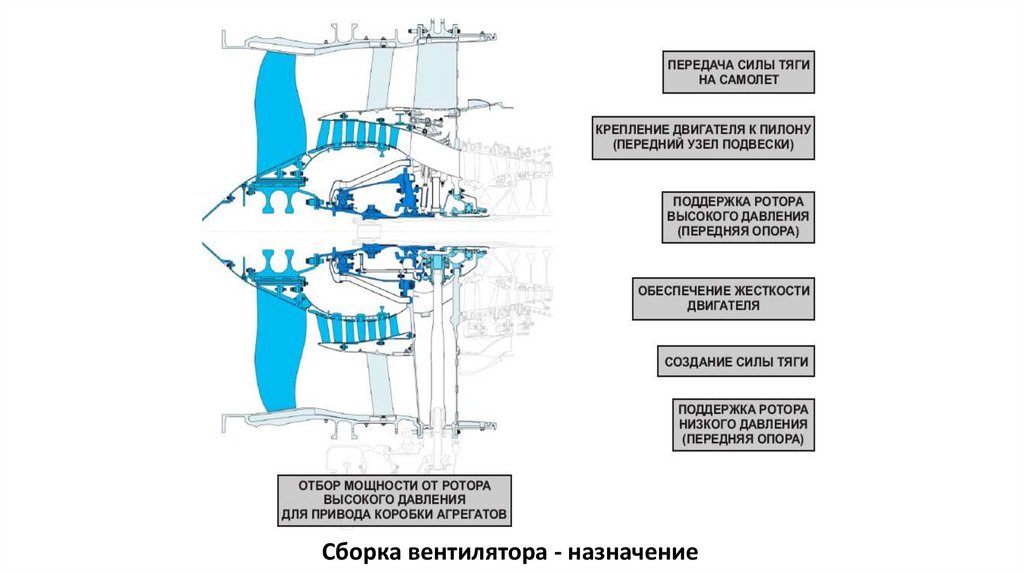 ПЕРЕДАЧА СИЛЫ ТЯГИ НА САМОЛЕТ

КРЕПЛЕНИЕ ДВИГАТЕЛЯ К ПИЛОНУ (ПЕРЕДНИЙ УЗЕЛ ПОДВЕСКИ)

ПОДДЕРЖКА РОТОРА ВЫСОКОГО ДАВЛЕНИЯ (ПЕРЕДНЯЯ ОПОРА)

ОБЕСПЕЧЕНИЕ ЖЕСТКОСТИ ДВИГАТЕЛЯ

СОЗДАНИЕ СИЛЫ ТЯГИ

ПОДДЕРЖКА РОТОРА НИЗКОГО ДАВЛЕНИЯ (ПЕРЕДНЯЯ ОПОРА)

ОТБОР МОЩНОСТИ ОТ РОТОРА ВЫСОКОГО ДАВЛЕНИЯ ДЛЯ ПРИВОДА КОРОБКИ АГРЕГАТОВ

Сборка вентилятора - назначение