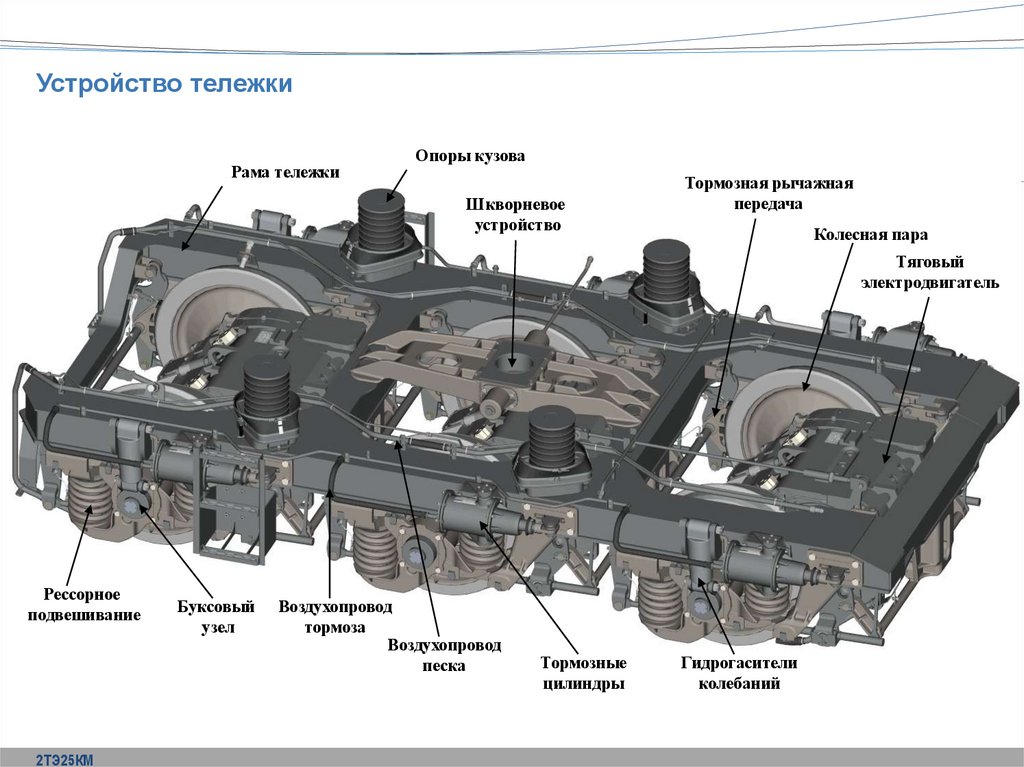 Устройство тележки

Рама тележки

Опоры кузова

Шкворневое устройство

Тормозная рычажная передача

Колесная пара

Тяговый электродвигатель

Рессорное подвешивание

Буксовый узел

Воздухопровод тормоза

Воздухопровод песка

Тормозные цилиндры

Гидрогасители колебаний

2ТЭ25КМ