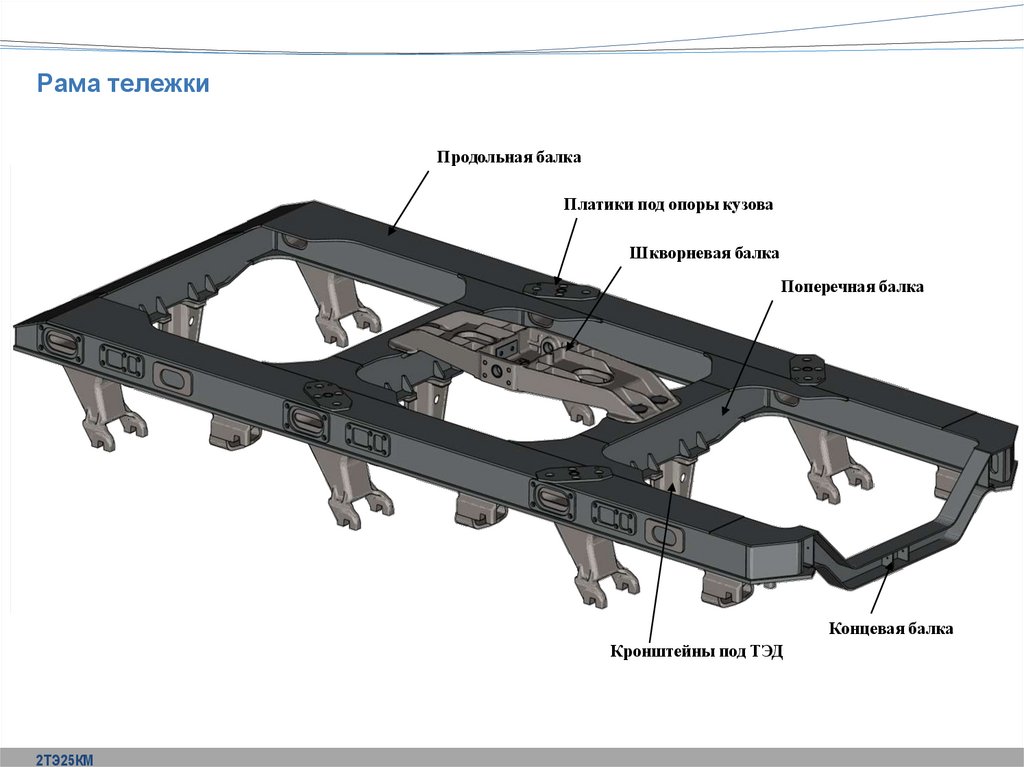 Рама тележки

Продольная балка

Платики под опоры кузова

Шкворневая балка

Поперечная балка

Концевая балка

Кронштейны под ТЭД

2ТЭ25КМ