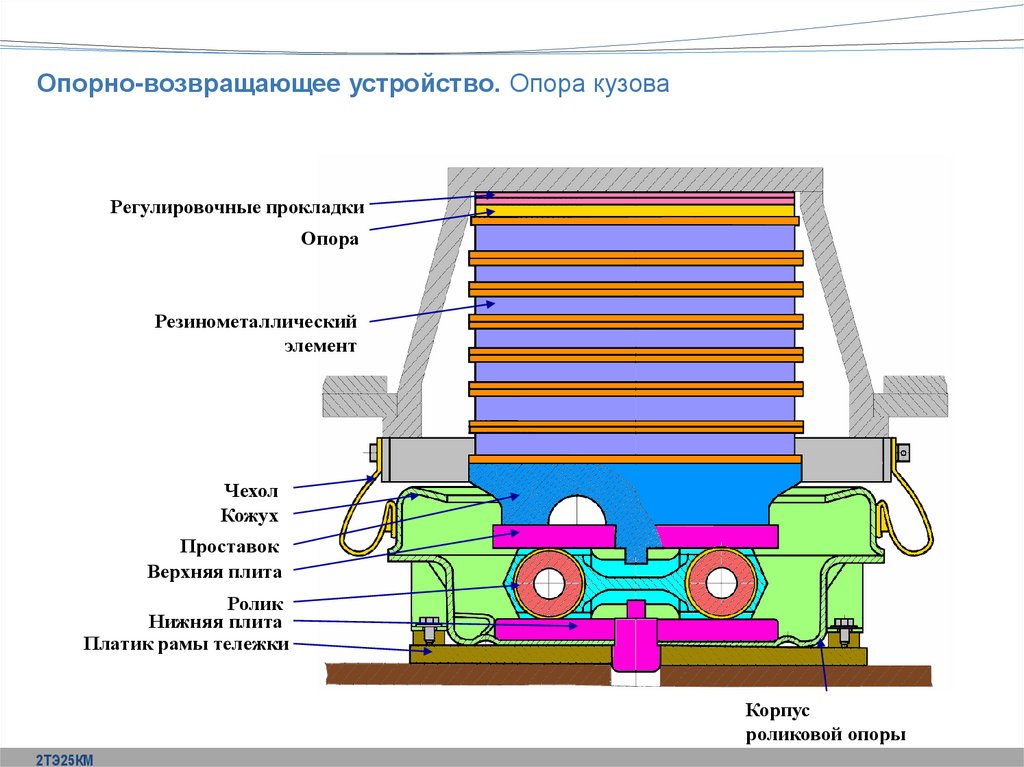 Опорно-возвращающее устройство. Опора кузова

Регулировочные прокладки
Опора
Резинометаллический элемент
Чехол
Кожух
Проставок
Верхняя плита
Ролик
Нижняя плита
Платик рамы тележки
Корпус роликовой опоры

2ТЭ25КМ