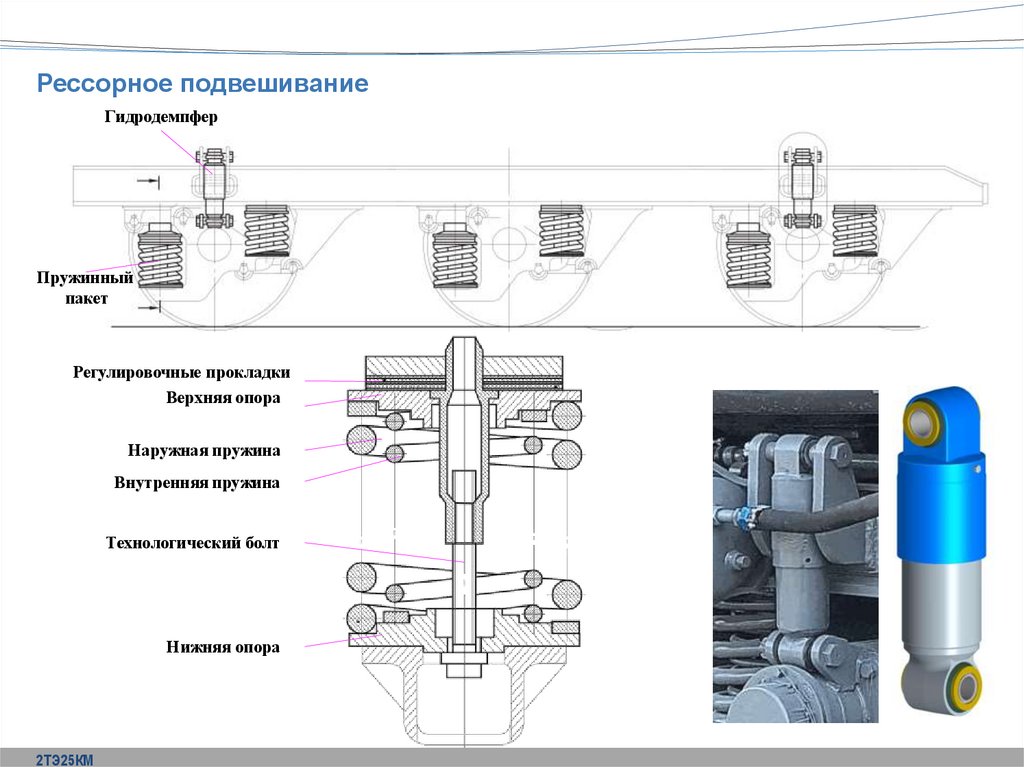 Рессорное подвешивание

Гидродемпфер

Пружинный пакет

Регулировочные прокладки

Верхняя опора

Наружная пружина

Внутренняя пружина

Технологический болт

Нижняя опора

2ТЭ25КМ