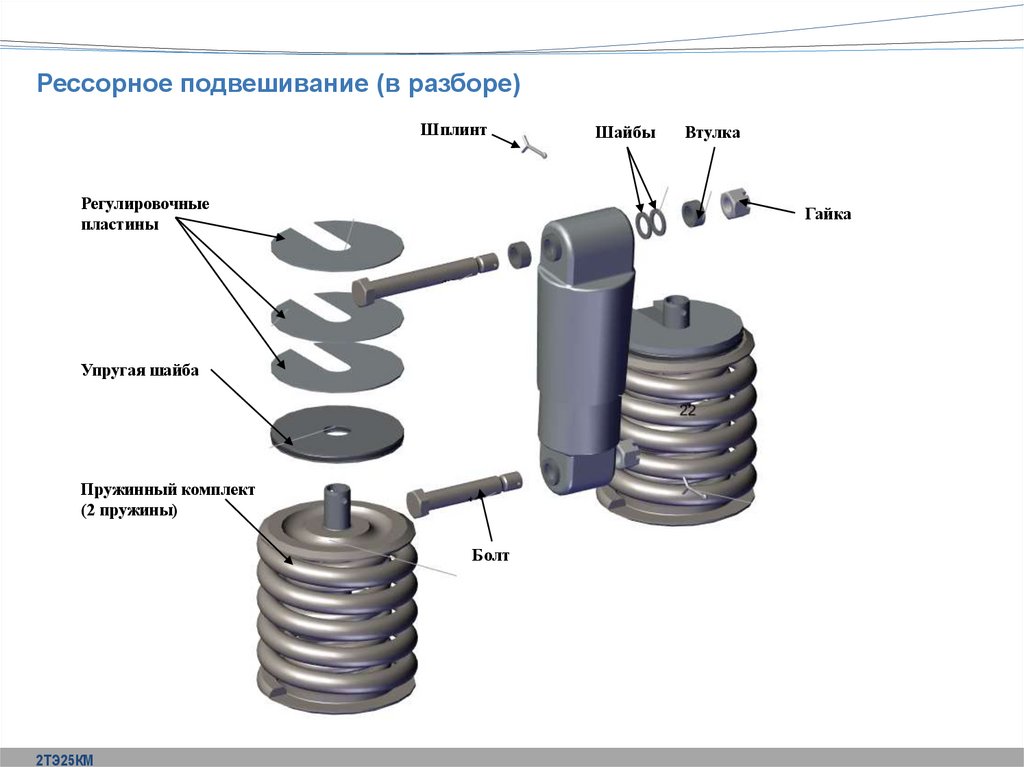 Рессорное подвешивание (в разборе)

Шплинт

Шайбы

Втулка

Гайка

Регулировочные пластины

Упругая шайба

22

Пружинный комплект (2 пружины)

Болт

2ТЭ25КМ