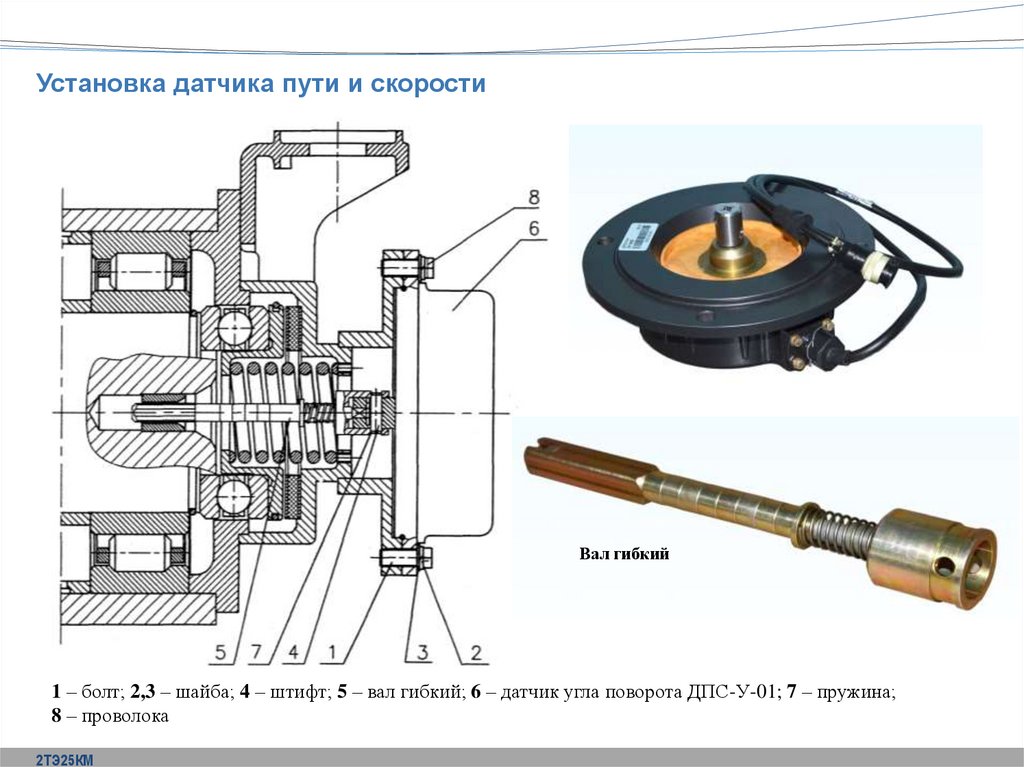 Установка датчика пути и скорости

8
6

5 7 4 1 3 2

Вал гибкий

1 – болт; 2,3 – шайба; 4 – штифт; 5 – вал гибкий; 6 – датчик угла поворота ДПС-У-01; 7 – пружина; 8 – проволока

2ТЭ25КМ