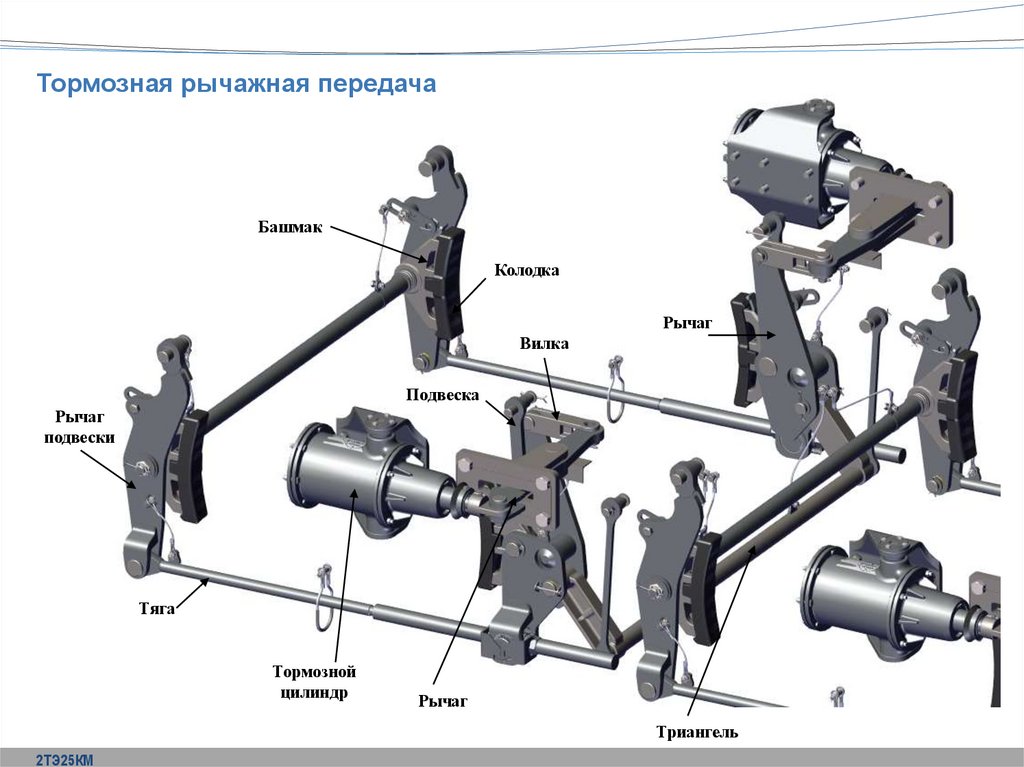 Тормозная рычажная передача

Башмак

Колодка

Рычаг

Вилка

Подвеска

Рычаг подвески

Тяга

Тормозной цилиндр

Рычаг

Триангель

2ТЭ25КМ