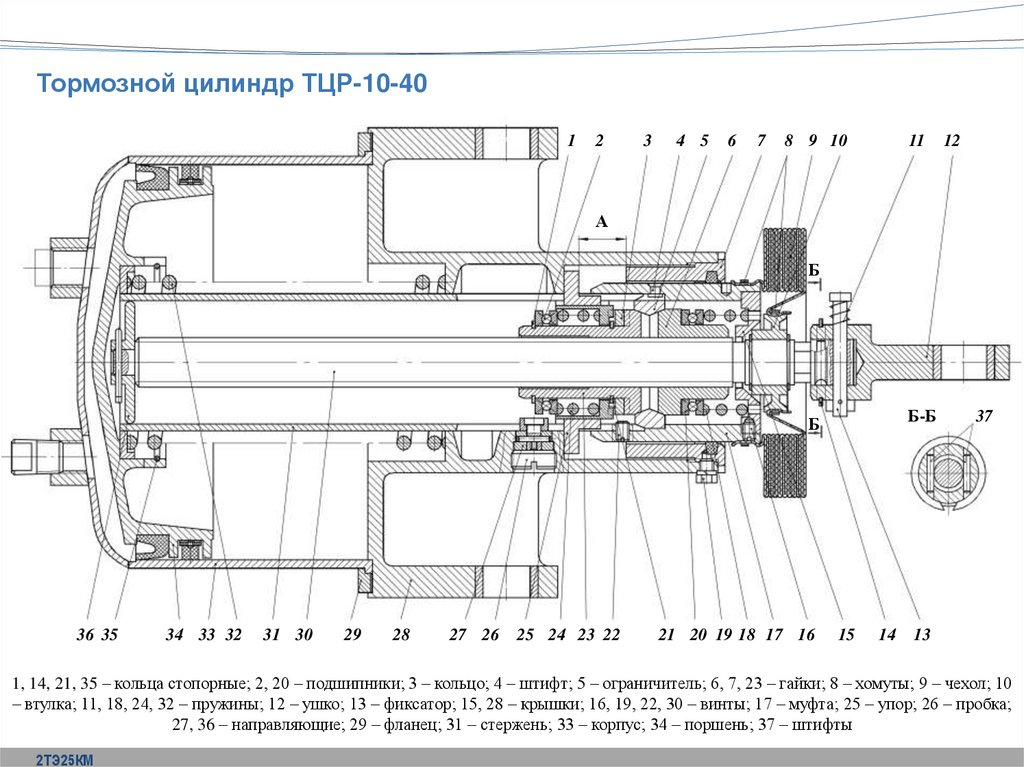 Тормозной цилиндр ТЦР-10-40

1 2 3 4 5 6 7 8 9 10 11 12

А

Б

Б

Б-Б 37

36 35 34 33 32 31 30 29 28 27 26 25 24 23 22 21 20 19 18 17 16 15 14 13

1, 14, 21, 35 – кольца стопорные; 2, 20 – подшипники; 3 – кольцо; 4 – штифт; 5 – ограничитель; 6, 7, 23 – гайки; 8 – хомуты; 9 – чехол; 10 – втулка; 11, 18, 24, 32 – пружины; 12 – ушко; 13 – фиксатор; 15, 28 – крышки; 16, 19, 22, 30 – винты; 17 – муфта; 25 – упор; 26 – пробка; 27, 36 – направляющие; 29 – фланец; 31 – стержень; 33 – корпус; 34 – поршень; 37 – штифты

2ТЭ25КМ