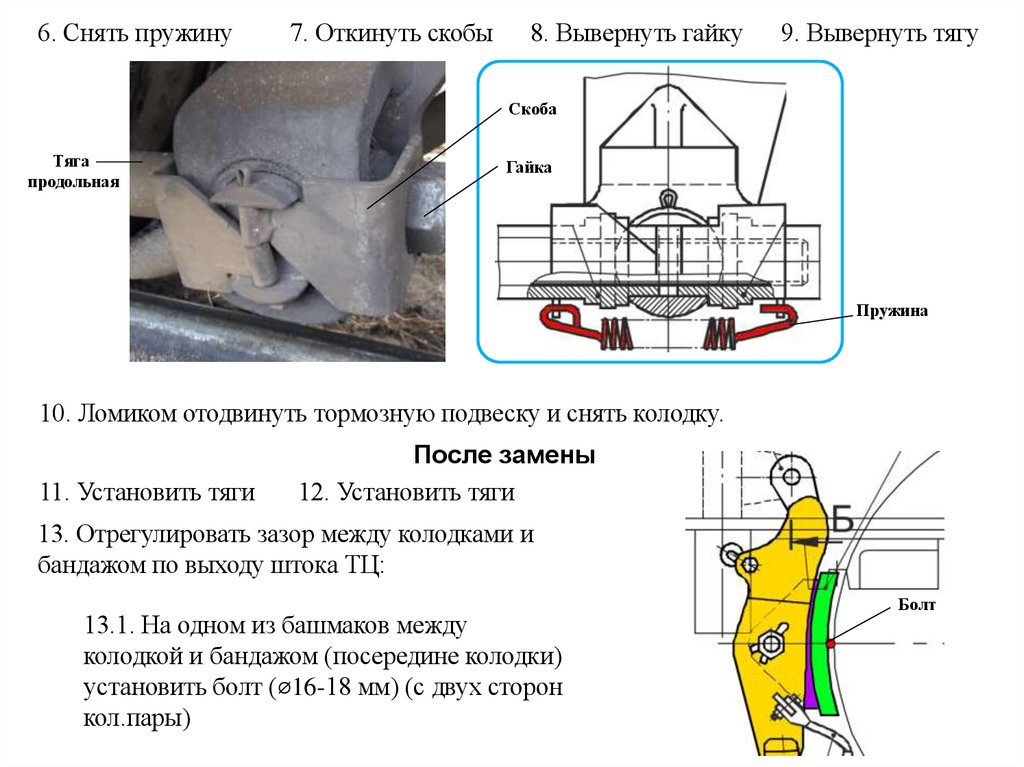 6. Снять пружину 7. Откинуть скобы 8. Вывернуть гайку 9. Вывернуть тягу

Тяга продольная

Скоба

Гайка

Пружина

10. Ломиком отодвинуть тормозную подвеску и снять колодку.

После замены

11. Установить тяги 12. Установить тяги

13. Отрегулировать зазор между колодками и бандажом по выходу штока ТЦ:

13.1. На одном из башмаков между колодкой и бандажом (посередине колодки) установить болт (⌀16-18 мм) (с двух сторон кол.пары)

Б

Болт