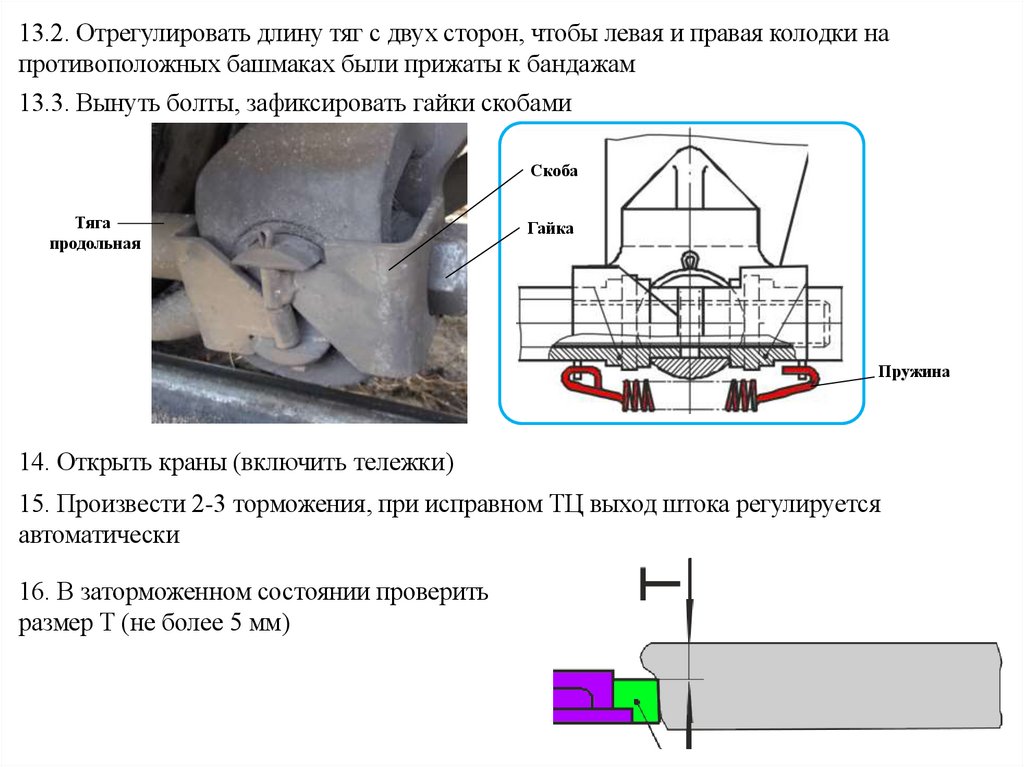 13.2. Отрегулировать длину тяг с двух сторон, чтобы левая и правая колодки на противоположных башмаках были прижаты к бандажам

13.3. Вынуть болты, зафиксировать гайки скобами

Тяга продольная

Скоба

Гайка

Пружина

14. Открыть краны (включить тележки)

15. Произвести 2-3 торможения, при исправном ТЦ выход штока регулируется автоматически

16. В заторможенном состоянии проверить размер Т (не более 5 мм)

Т