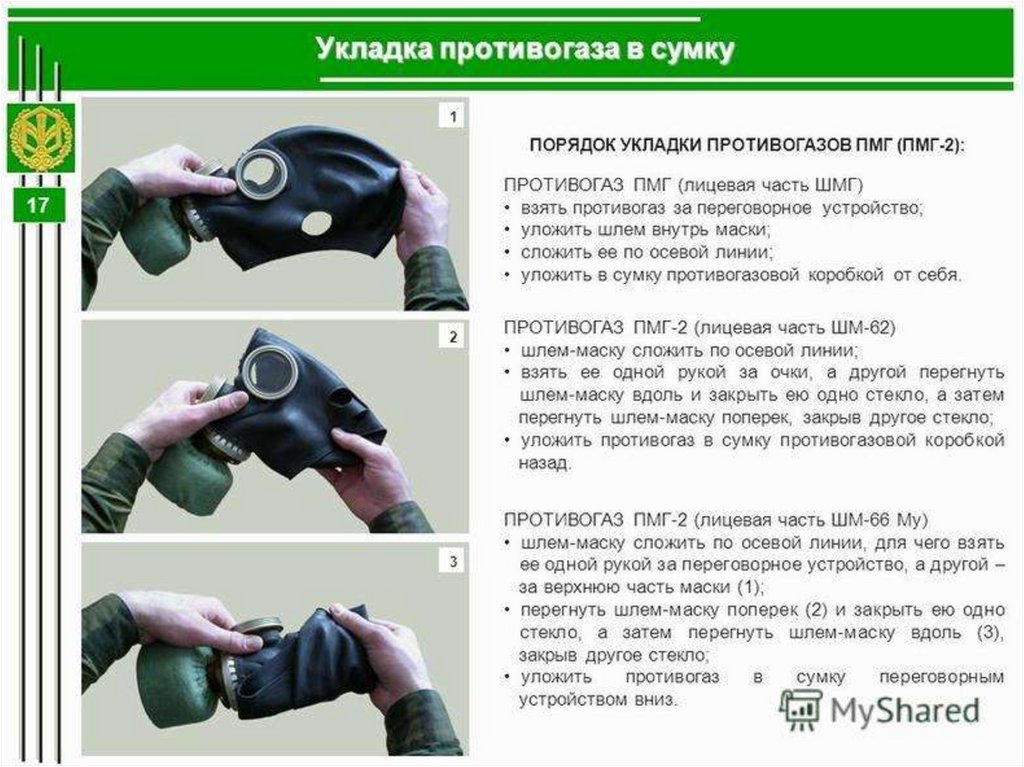 Укладка противогаза в сумку

17

1

2

3

ПОРЯДОК УКЛАДКИ ПРОТИВОГАЗОВ ПМГ (ПМГ-2):

ПРОТИВОГАЗ ПМГ (лицевая часть ШМГ)
• взять противогаз за переговорное устройство;
• уложить шлем внутрь маски;
• сложить ее по осевой линии;
• уложить в сумку противогазовой коробкой от себя.

ПРОТИВОГАЗ ПМГ-2 (лицевая часть ШМ-62)
• шлем-маску сложить по осевой линии;
• взять ее одной рукой за очки, а другой перегнуть шлем-маску вдоль и закрыть ею одно стекло, а затем перегнуть шлем-маску поперек, закрыв другое стекло;
• уложить противогаз в сумку противогазовой коробкой назад.

ПРОТИВОГАЗ ПМГ-2 (лицевая часть ШМ-66 Му)
• шлем-маску сложить по осевой линии, для чего взять ее одной рукой за переговорное устройство, а другой – за верхнюю часть маски (1);
• перегнуть шлем-маску поперек (2) и закрыть ею одно стекло, а затем перегнуть шлем-маску вдоль (3), закрыв другое стекло;
• уложить противогаз в сумку переговорным устройством вниз.

MyShared