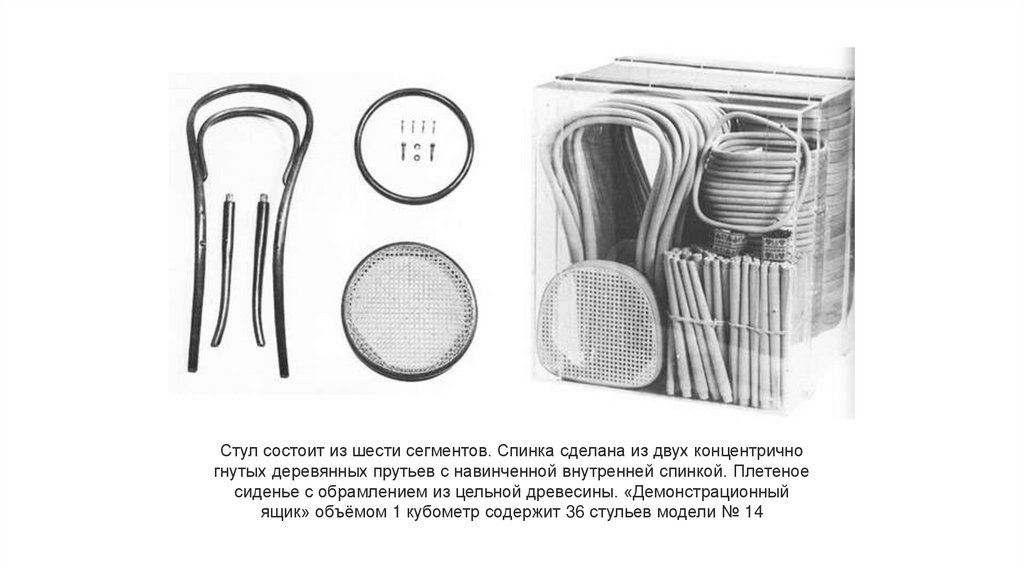 Стул состоит из шести сегментов. Спинка сделана из двух концентрично гнутых деревянных прутьев с навинченной внутренней спинкой. Плетеное сиденье с обрамлением из цельной древесины. «Демонстрационный ящик» объёмом 1 кубометр содержит 36 стульев модели № 14