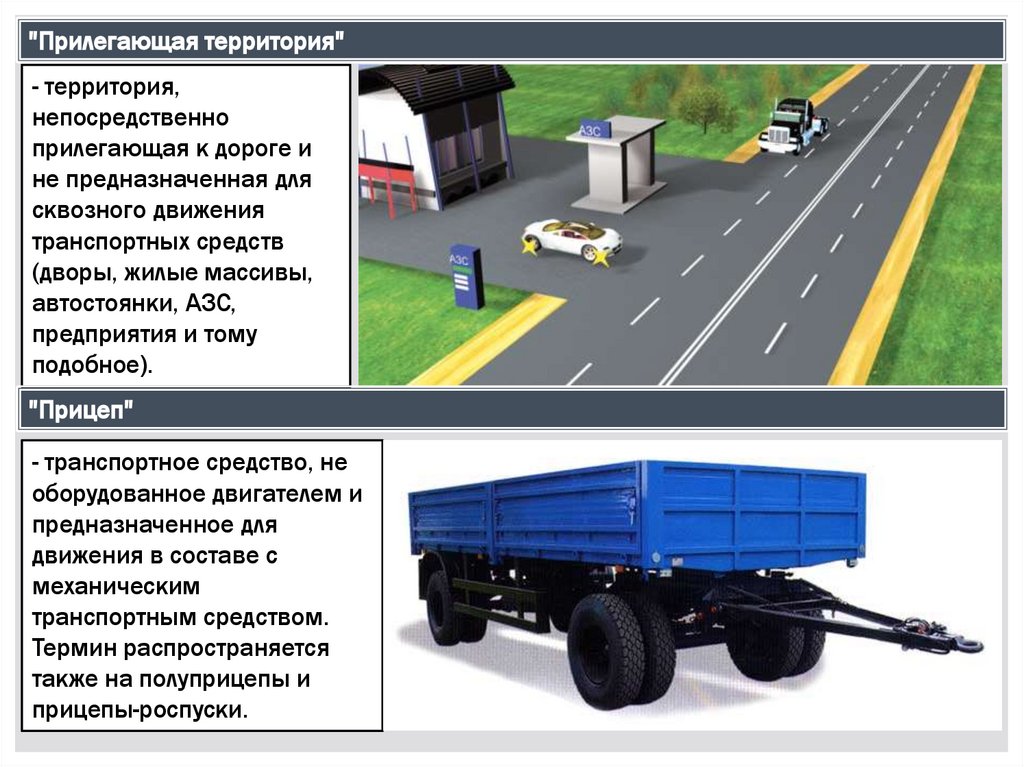 "Прилегающая территория"

- территория, непосредственно прилегающая к дороге и не предназначенная для сквозного движения транспортных средств (дворы, жилые массивы, автостоянки, АЗС, предприятия и тому подобное).

АЗС

АЗС

"Прицеп"

- транспортное средство, не оборудованное двигателем и предназначенное для движения в составе с механическим транспортным средством. Термин распространяется также на полуприцепы и прицепы-роспуски.