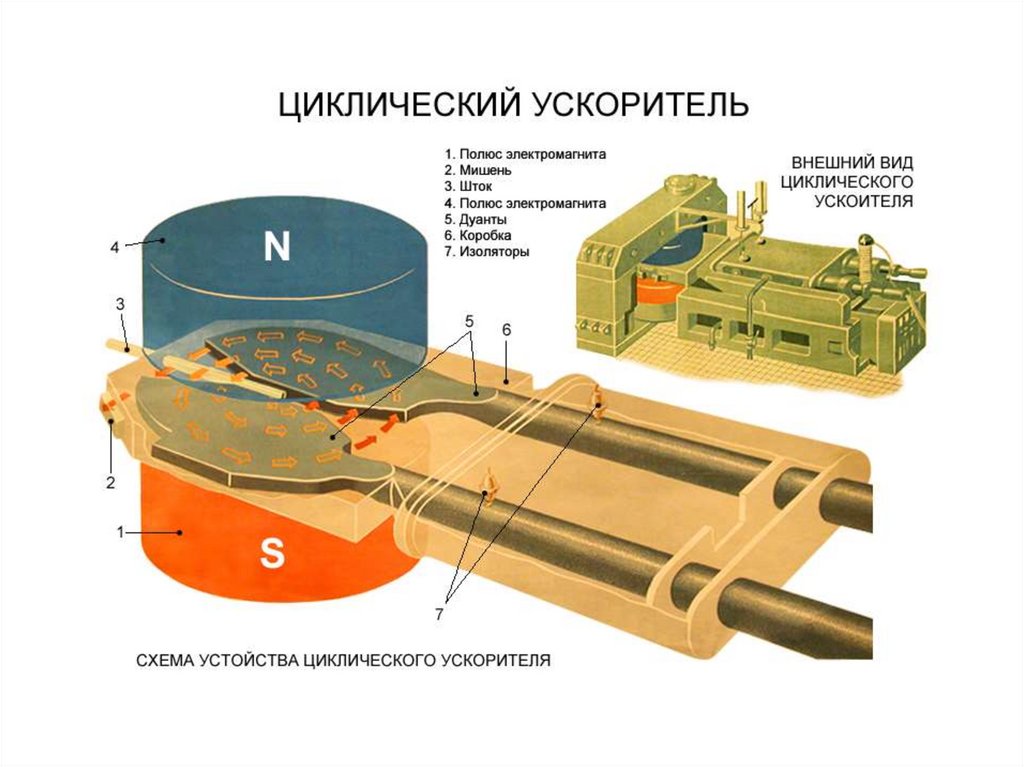 ЦИКЛИЧЕСКИЙ УСКОРИТЕЛЬ

1. Полюс электромагнита
2. Мишень
3. Шток
4. Полюс электромагнита
5. Дуанты
6. Коробка
7. Изоляторы

ВНЕШНИЙ ВИД ЦИКЛИЧЕСКОГО УСКОИТЕЛЯ

4

N

3

5

6

2

1

S

7

СХЕМА УСТОЙСТВА ЦИКЛИЧЕСКОГО УСКОРИТЕЛЯ