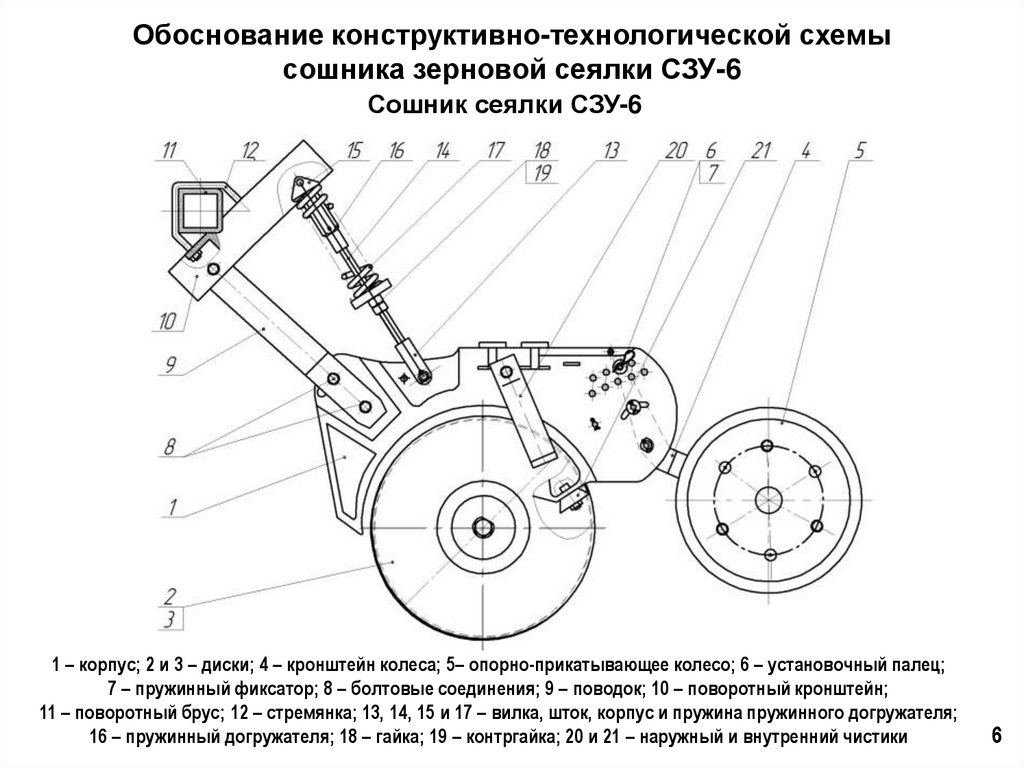 Обоснование конструктивно-технологической схемы сошника зерновой сеялки СЗУ-6

Сошник сеялки СЗУ-6

11 12 15 16 14 17 18 19 13 20 6 7 21 4 5

10

9

8

1

2 3

1 – корпус; 2 и 3 – диски; 4 – кронштейн колеса; 5– опорно-прикатывающее колесо; 6 – установочный палец; 7 – пружинный фиксатор; 8 – болтовые соединения; 9 – поводок; 10 – поворотный кронштейн; 11 – поворотный брус; 12 – стремянка; 13, 14, 15 и 17 – вилка, шток, корпус и пружина пружинного догружателя; 16 – пружинный догружателя; 18 – гайка; 19 – контргайка; 20 и 21 – наружный и внутренний чистики

6