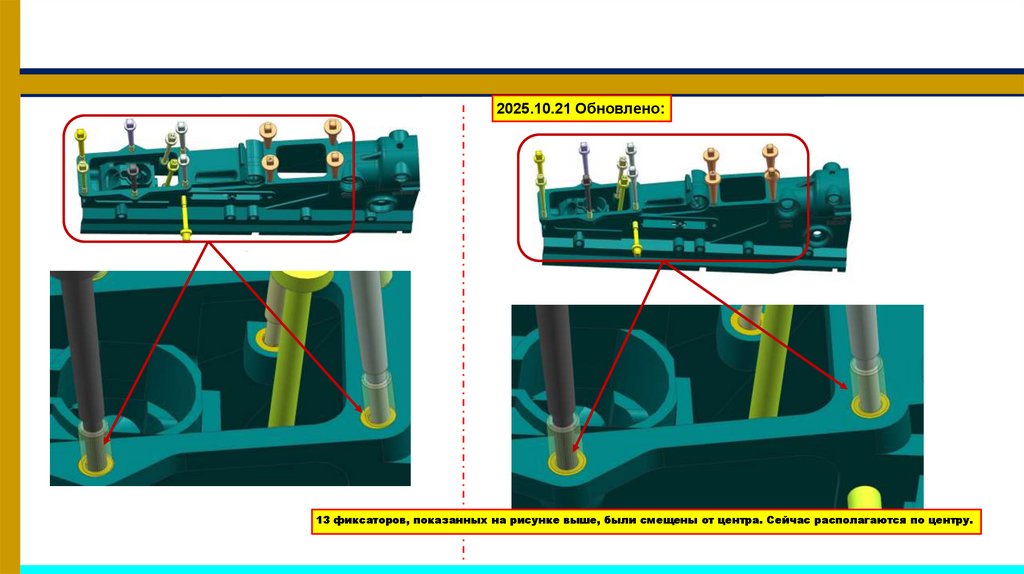 2025.10.21 Обновлено:

13 фиксаторов, показанных на рисунке выше, были смещены от центра. Сейчас располагаются по центру.