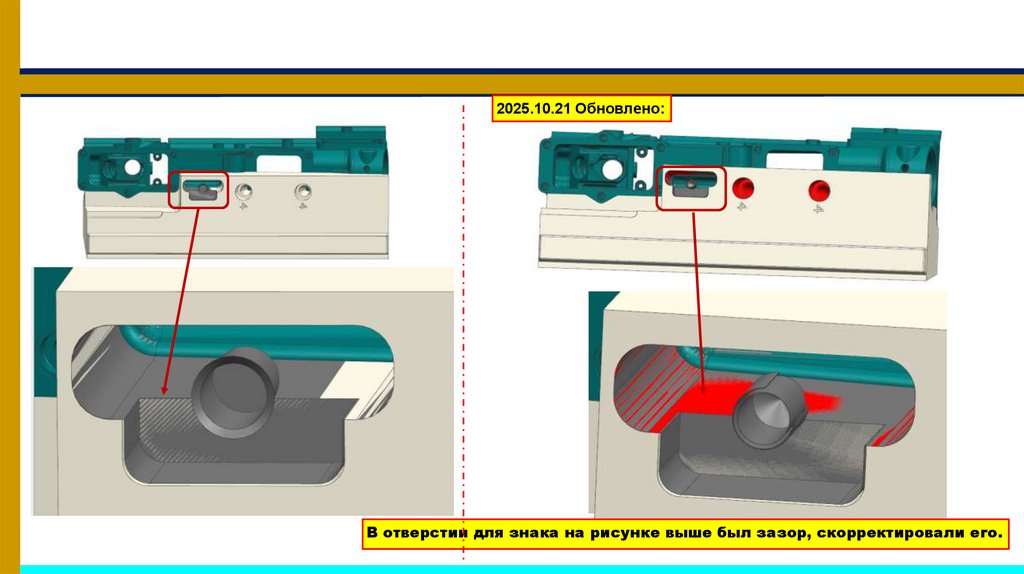 2025.10.21 Обновлено:

В отверстии для знака на рисунке выше был зазор, скорректировали его.