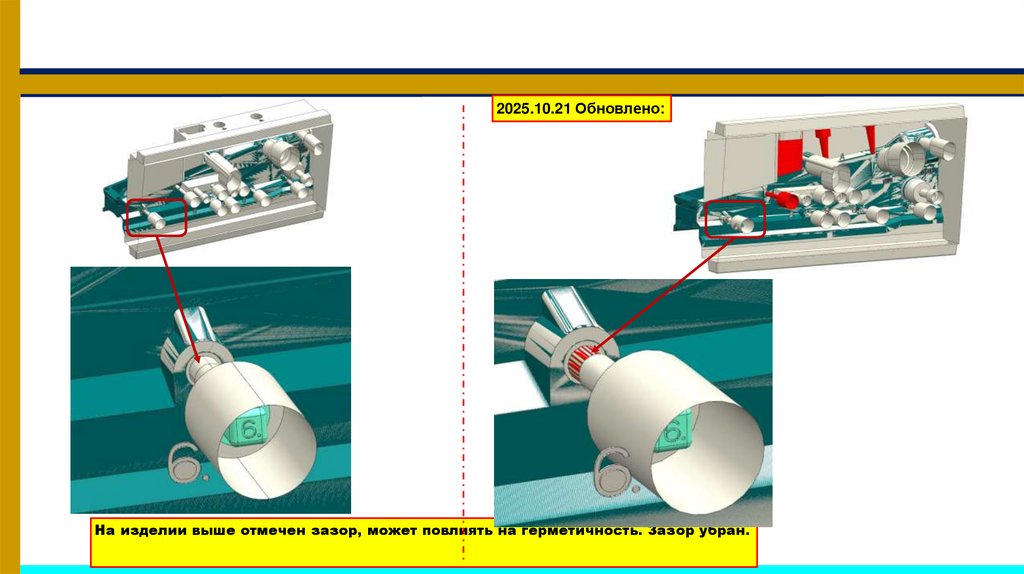 2025.10.21 Обновлено:

6.

6.

На изделии выше отмечен зазор, может повлиять на герметичность. Зазор убран.