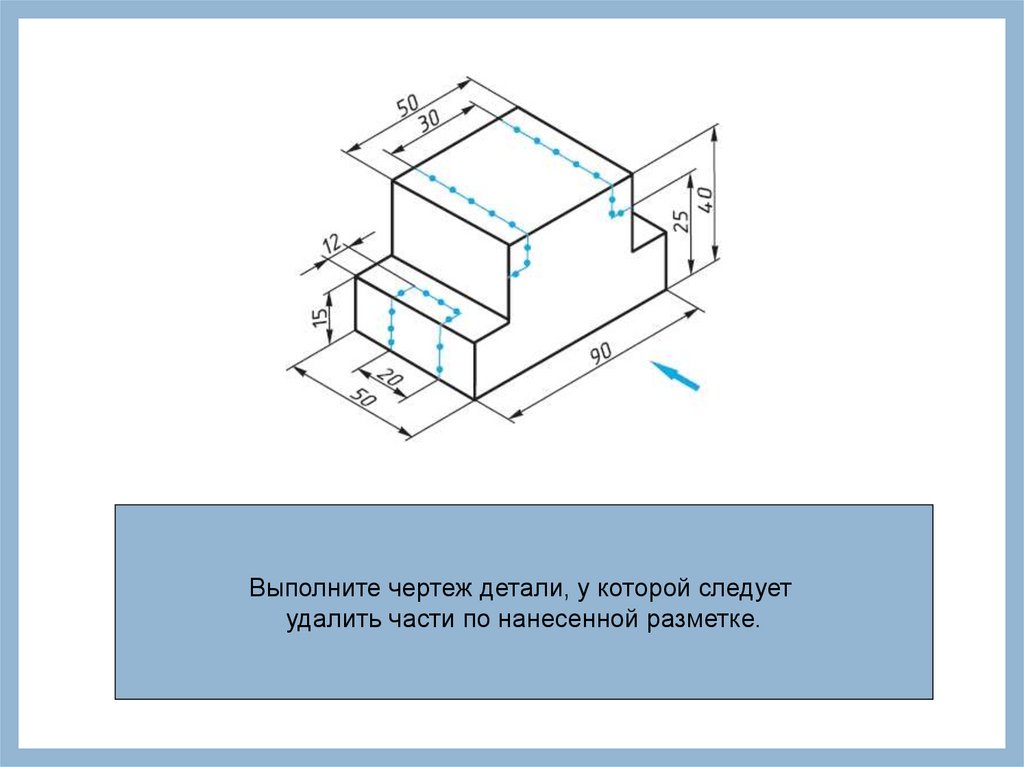 50
30
12
15
20
50
90
25
40

Выполните чертеж детали, у которой следует удалить части по нанесенной разметке.