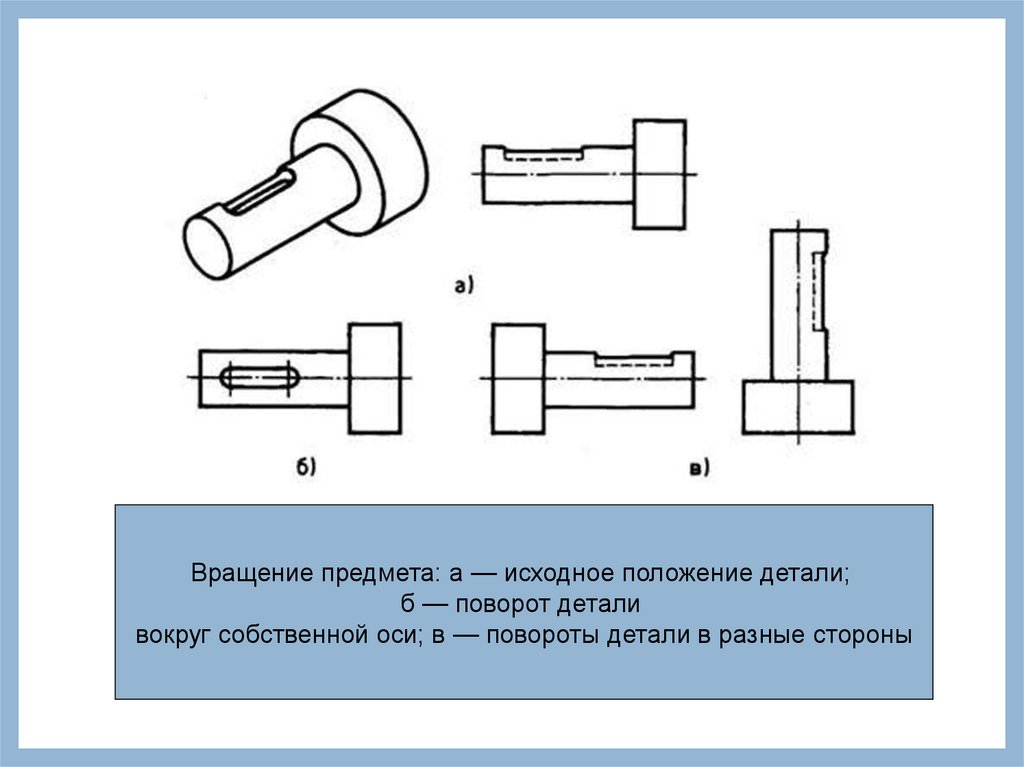 а)

б)

в)

Вращение предмета: а — исходное положение детали;
б — поворот детали
вокруг собственной оси; в — повороты детали в разные стороны