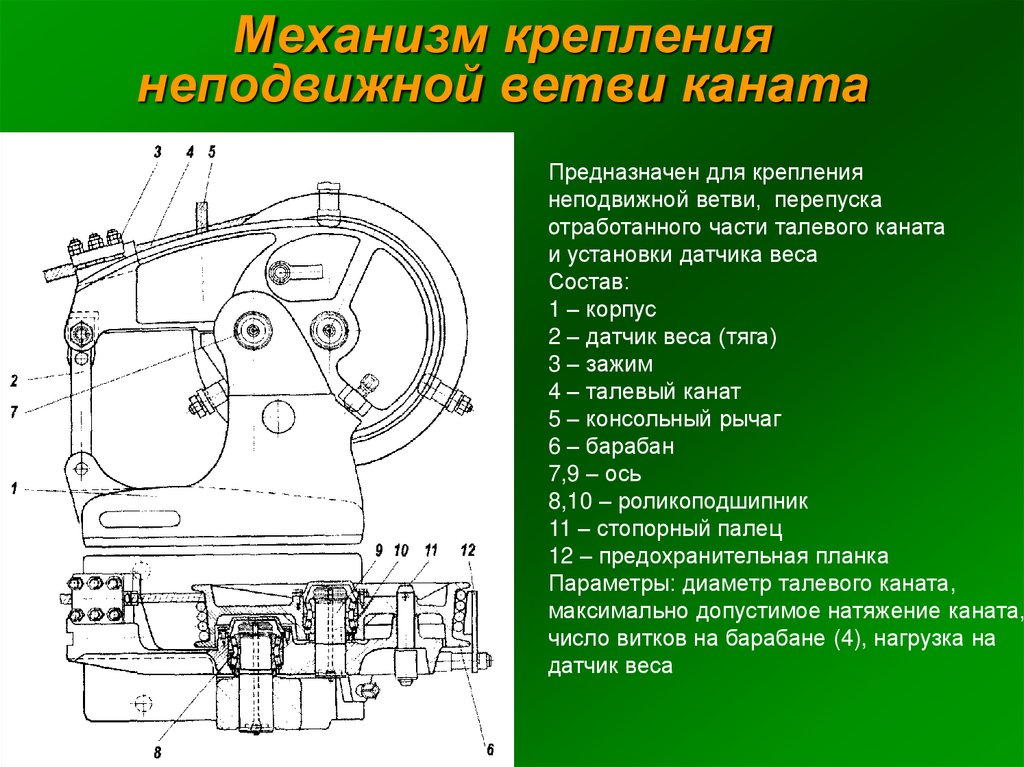 Механизм крепления неподвижной ветви каната

3 4 5
2
7
1
9 10 11 12
8
6

Предназначен для крепления неподвижной ветви, перепуска отработанного части талевого каната и установки датчика веса
Состав:
1 – корпус
2 – датчик веса (тяга)
3 – зажим
4 – талевый канат
5 – консольный рычаг
6 – барабан
7,9 – ось
8,10 – роликоподшипник
11 – стопорный палец
12 – предохранительная планка
Параметры: диаметр талевого каната, максимально допустимое натяжение каната, число витков на барабане (4), нагрузка на датчик веса