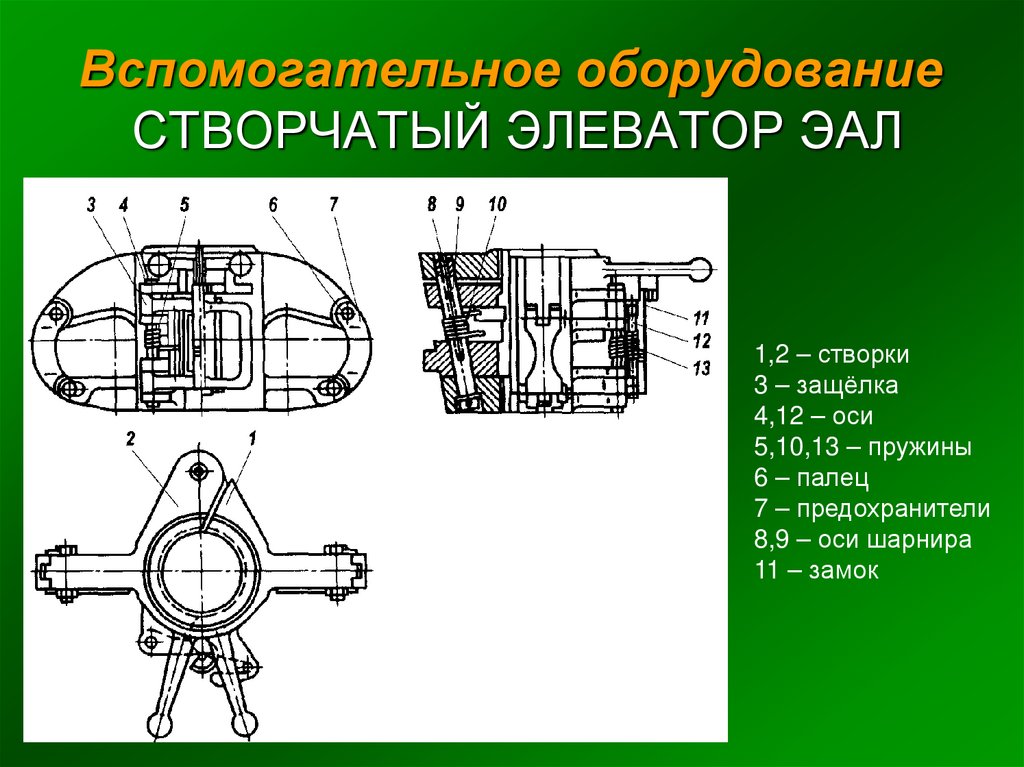 Вспомогательное оборудование
СТВОРЧАТЫЙ ЭЛЕВАТОР ЭАЛ

3 4 5 6 7

8 9 10

11
12
13

2 1

1,2 – створки
3 – защёлка
4,12 – оси
5,10,13 – пружины
6 – палец
7 – предохранители
8,9 – оси шарнира
11 – замок